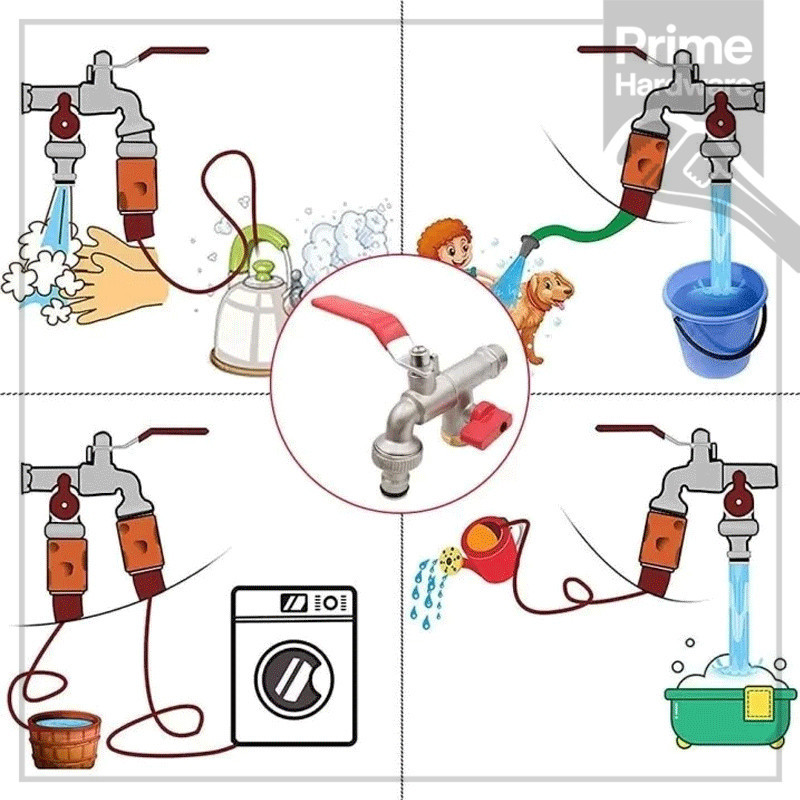 Prime
Hardware