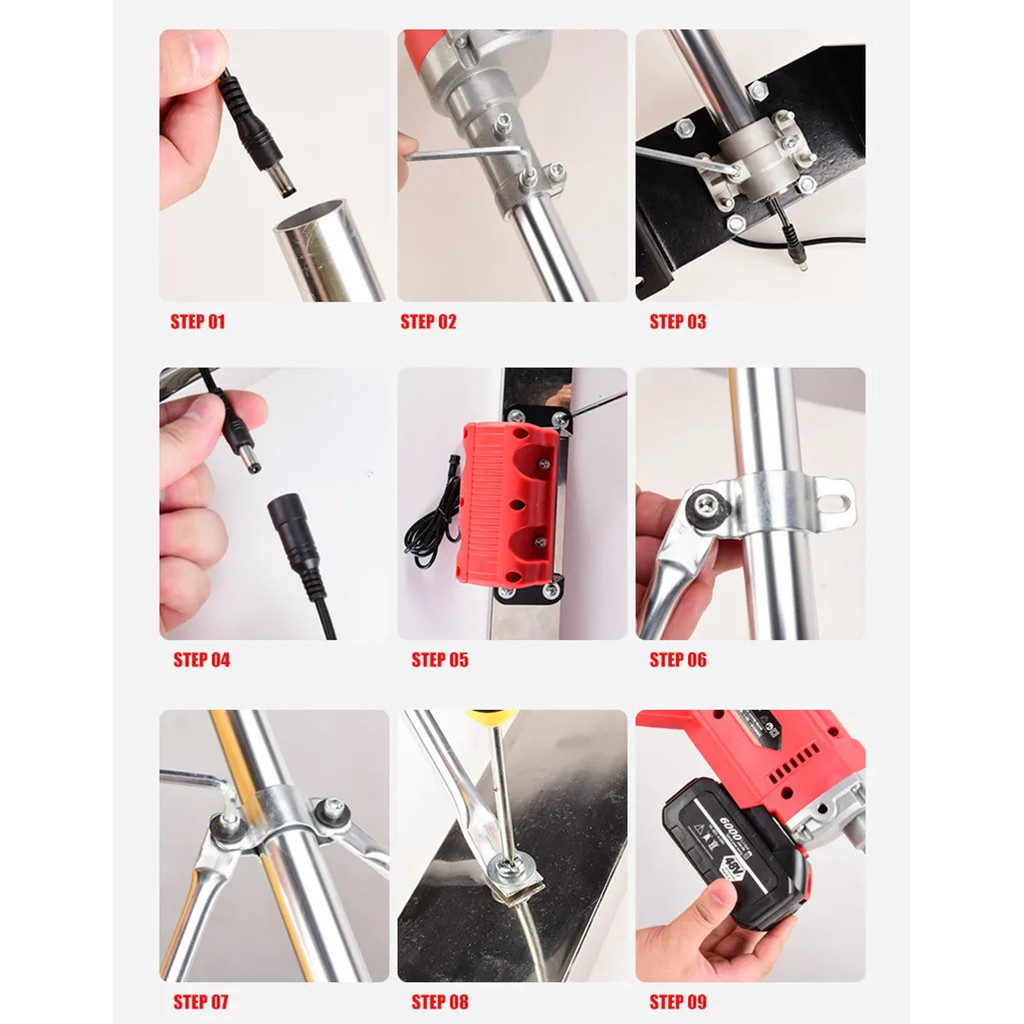 STEP 01

STEP 02

STEP 03

STEP 04

STEP 05

STEP 06

STEP 07

STEP 08

STEP 09

6000

48V