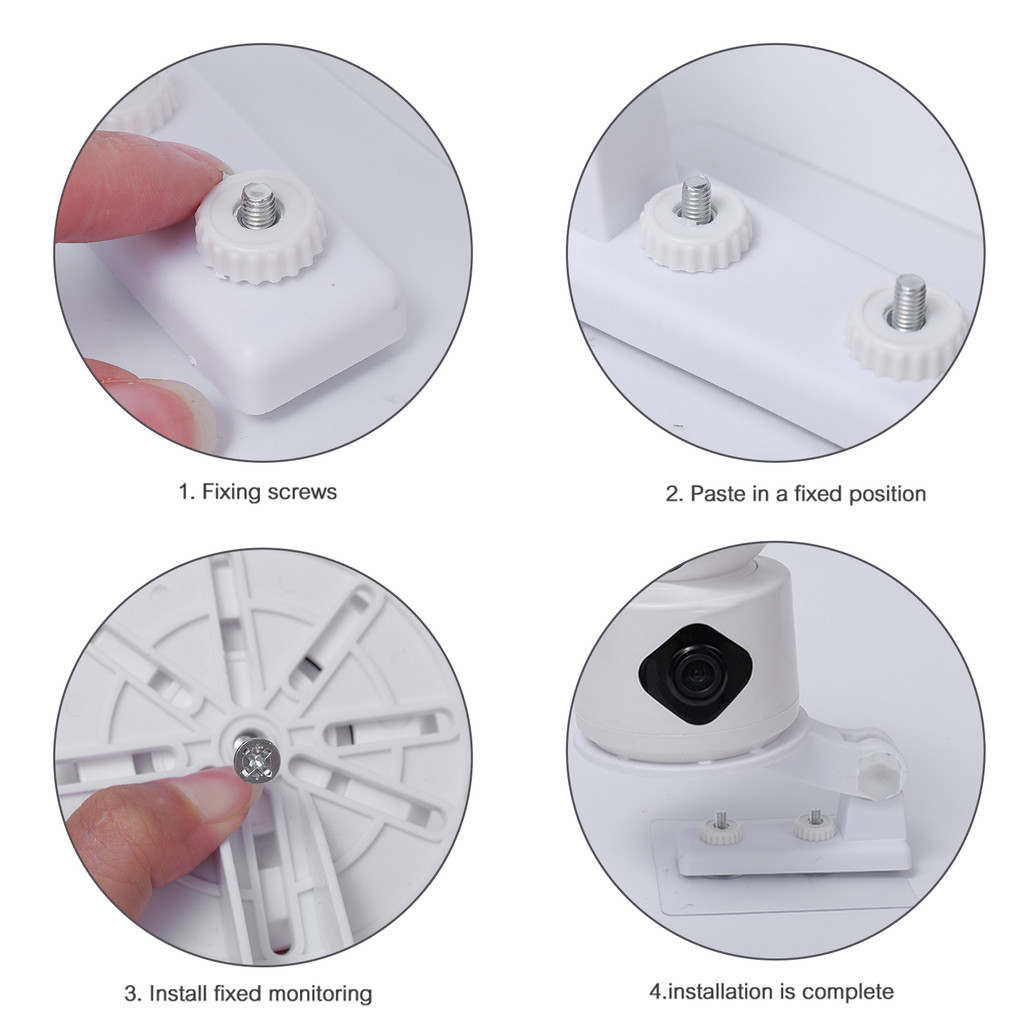 1. Fixing screws

2. Paste in a fixed position

3. Install fixed monitoring

4.installation is complete