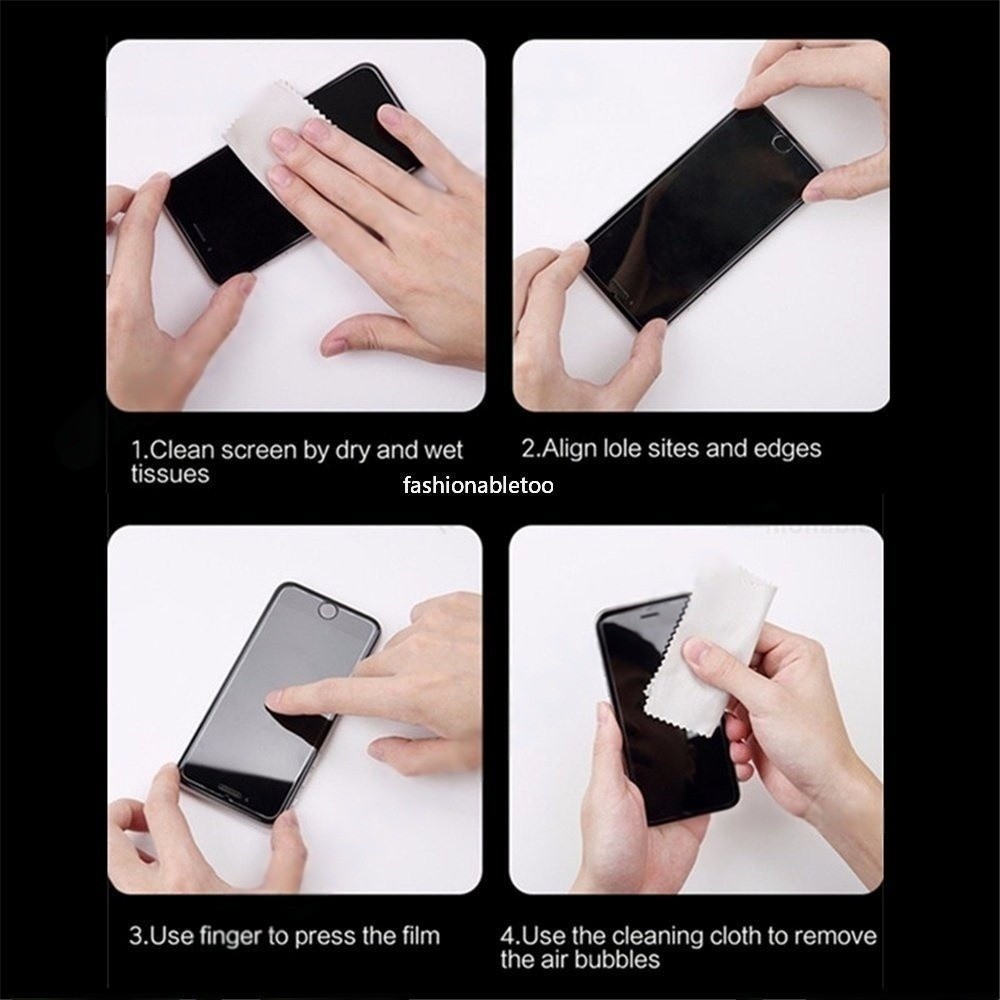 1.Clean screen by dry and wet tissues

2.Align lole sites and edges

fashionabletoo

3.Use finger to press the film

4.Use the cleaning cloth to remove the air bubbles