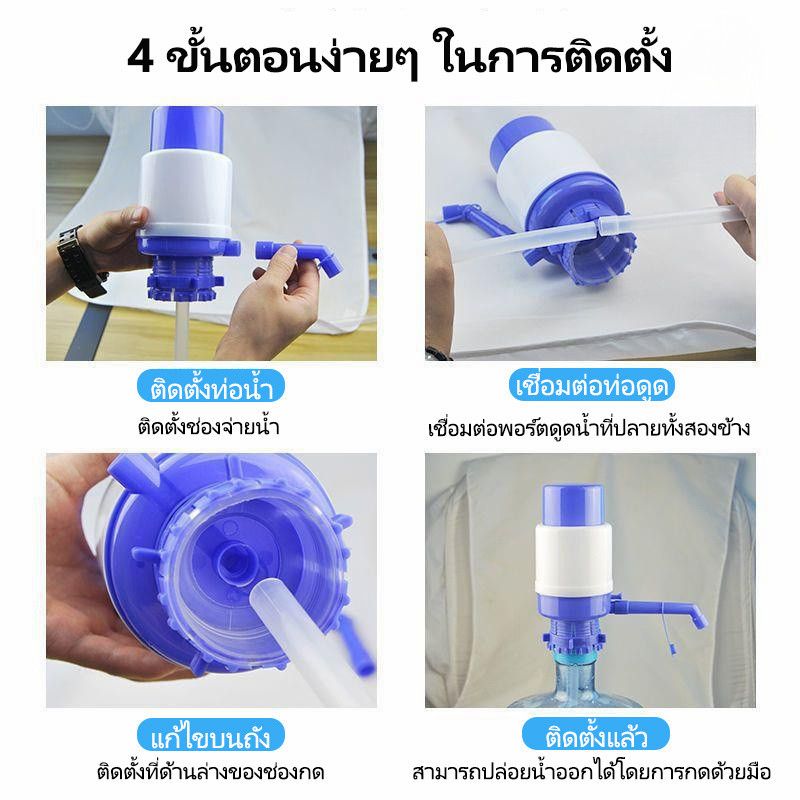 4 ขั้นตอนง่ายๆ ในการติดตั้ง

ติดตั้งท่อน้ำ
ติดตั้งช่องจ่ายน้ำ

เชื่อมต่อท่อดูด
เชื่อมต่อพอร์ตดูดน้ำที่ปลายทั้งสองข้าง

แก้ไขบนถัง
ติดตั้งที่ด้านล่างของช่องกด

ติดตั้งแล้ว
สามารถปล่อยน้ำออกได้โดยการกดด้วยมือ