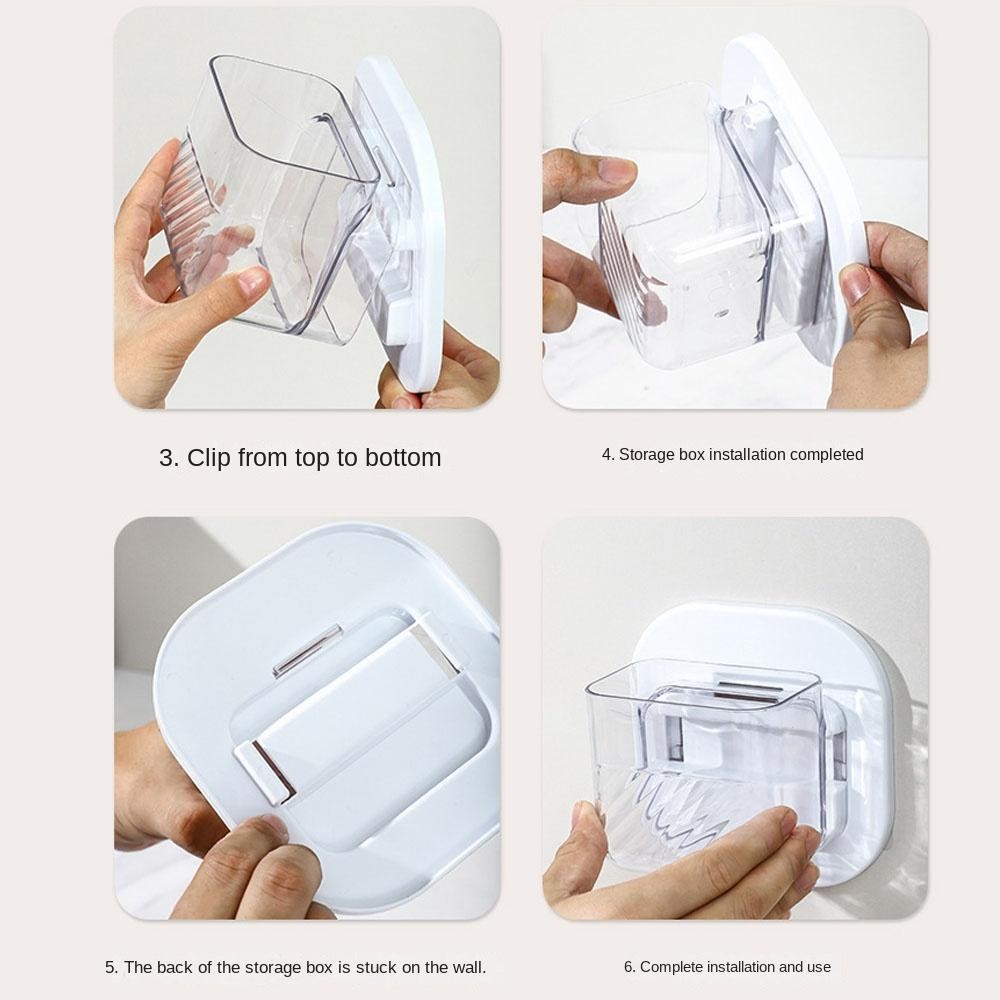 3. Clip from top to bottom

4. Storage box installation completed

5. The back of the storage box is stuck on the wall.

6. Complete installation and use