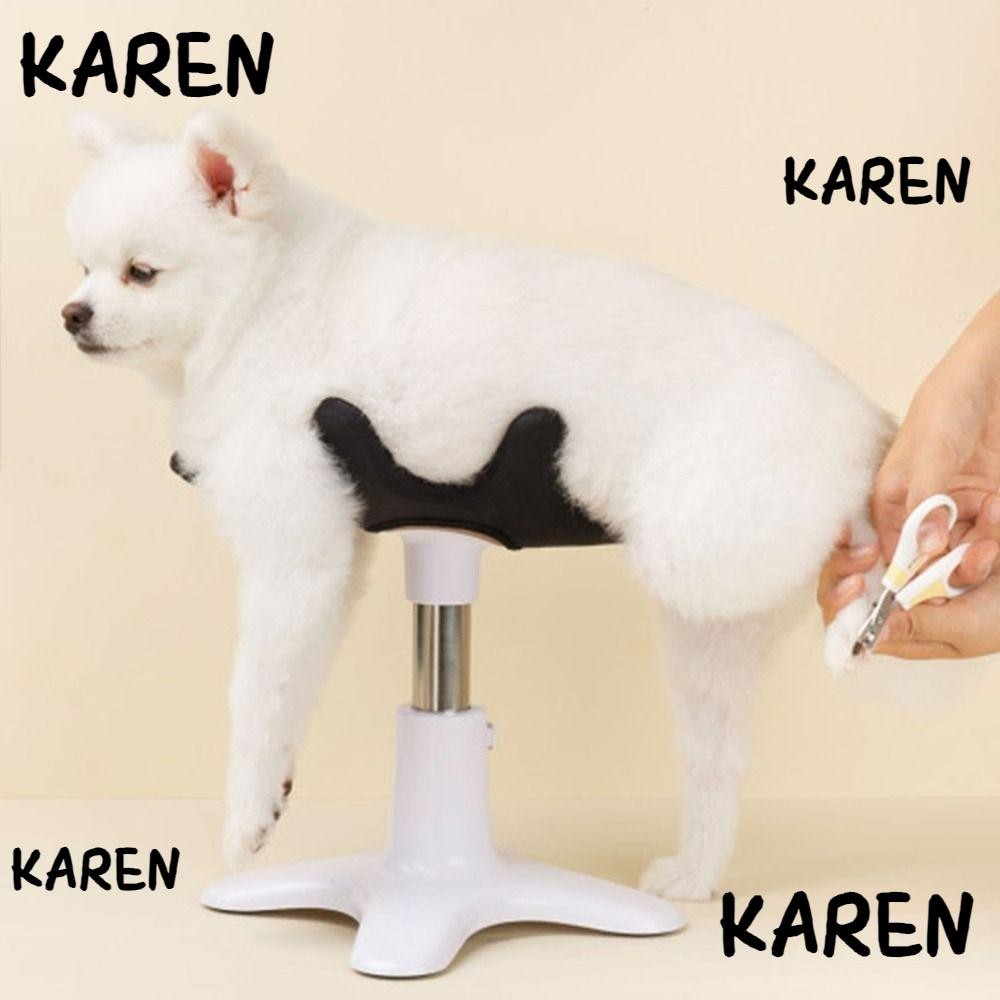 KAREN

KAREN

KAREN

KAREN