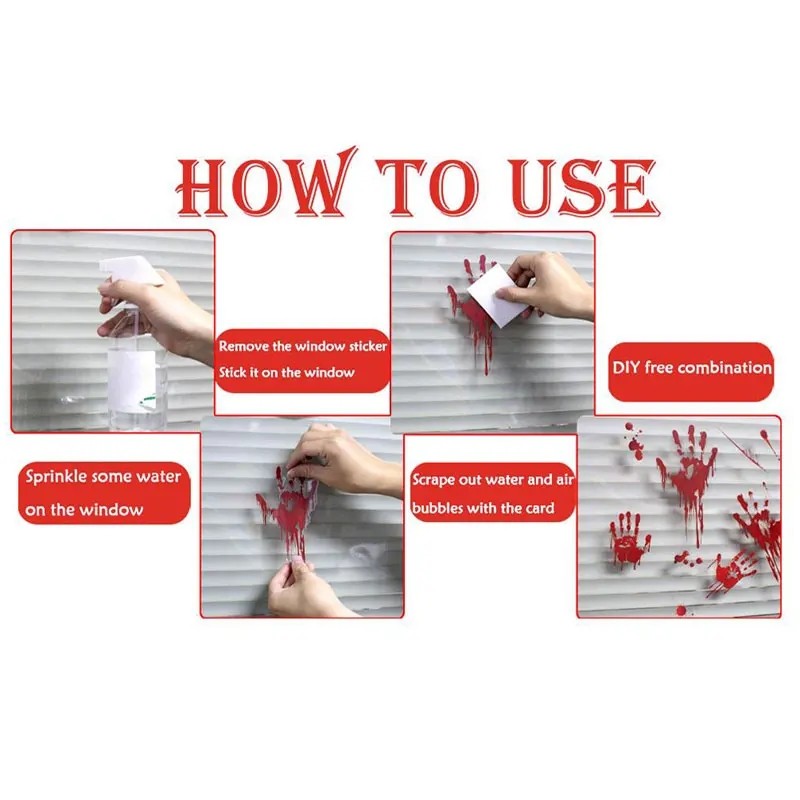 HOW TO USE

Sprinkle some water on the window

Remove the window sticker
Stick it on the window

Scrape out water and air bubbles with the card

DIY free combination