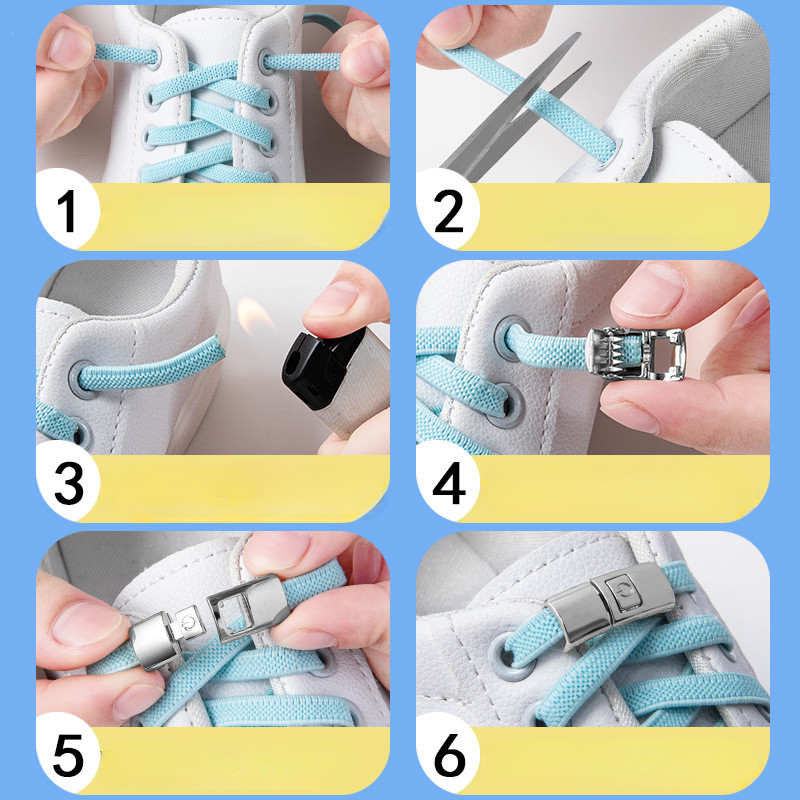 1

2

3

4

5

6