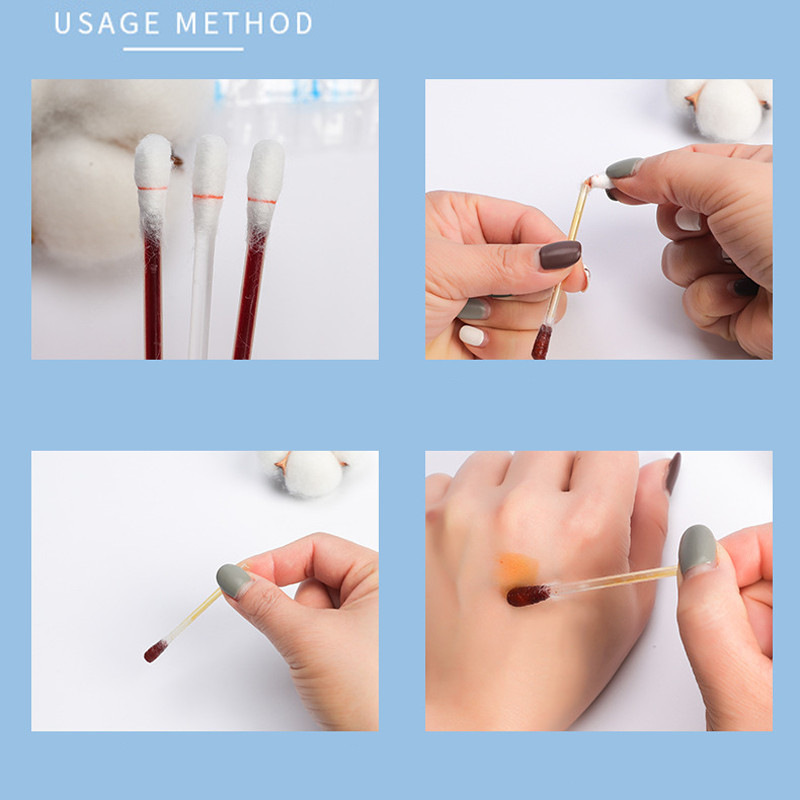 USAGE METHOD