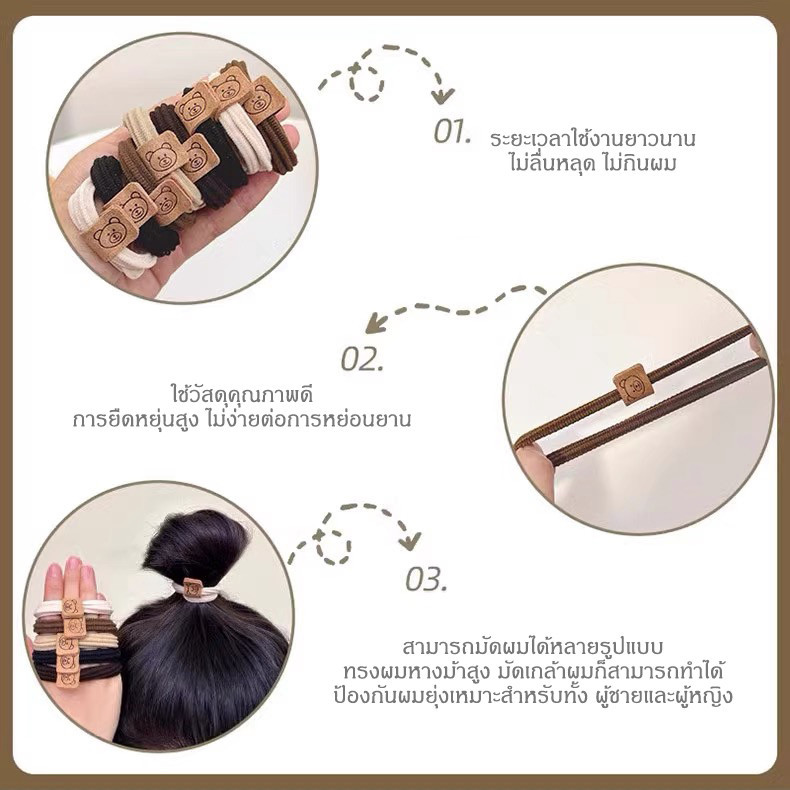 01. ระยะเวลาใช้งานยาวนาน ไม่ลื่นหลุด ไม่กินผม

02.

ใช้วัสดุคุณภาพดี การยืดหยุ่นสูง ไม่ง่ายต่อการหย่อนยาน

03.

สามารถมัดผมได้หลายรูปแบบ ทรงผมหางม้าสูง มัดเกล้าผมก็สามารถทำได้ ป้องกันผมยุ่งเหมาะสำหรับทั้ง ผู้ชายและผู้หญิง