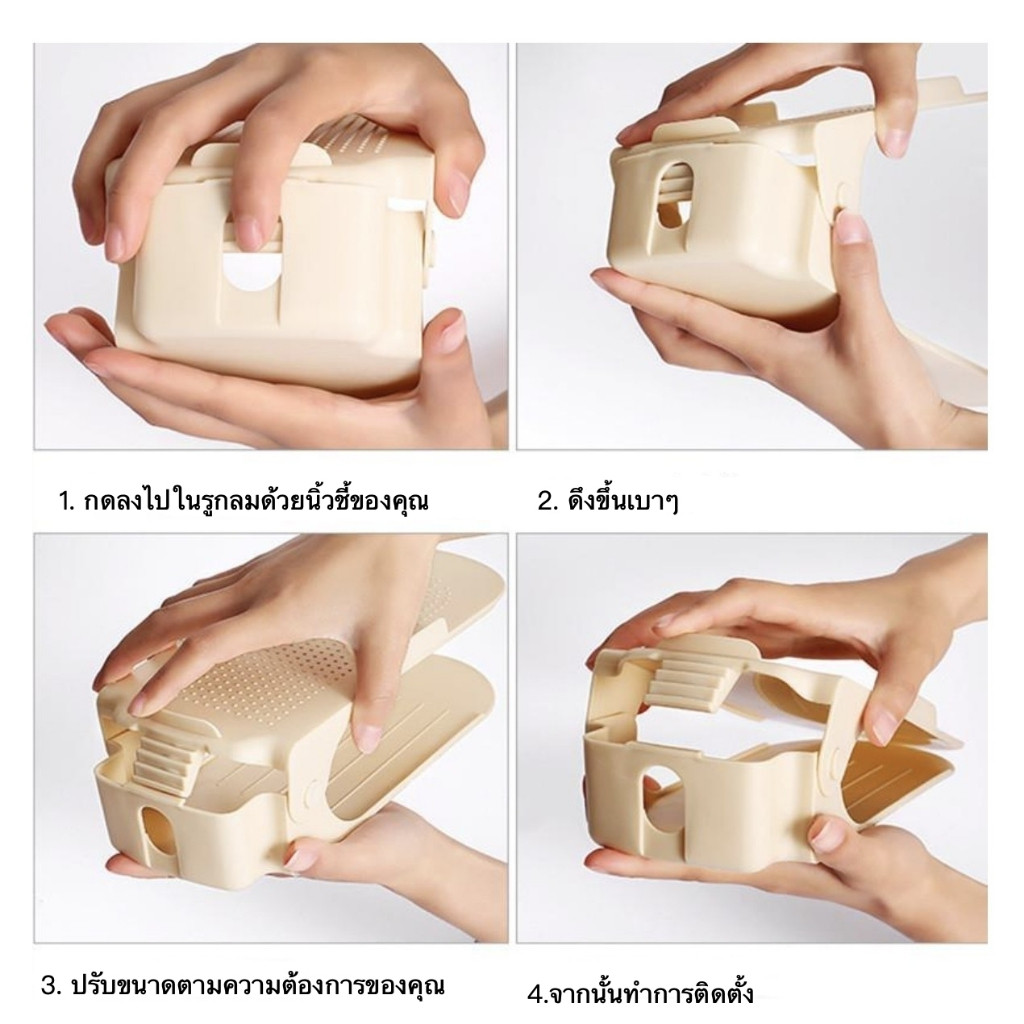 1. กดลงไปในรูกลมด้วยนิ้วชี้ของคุณ

2. ดึงขึ้นเบาๆ

3. ปรับขนาดตามความต้องการของคุณ

4.จากนั้นทำการติดตั้ง