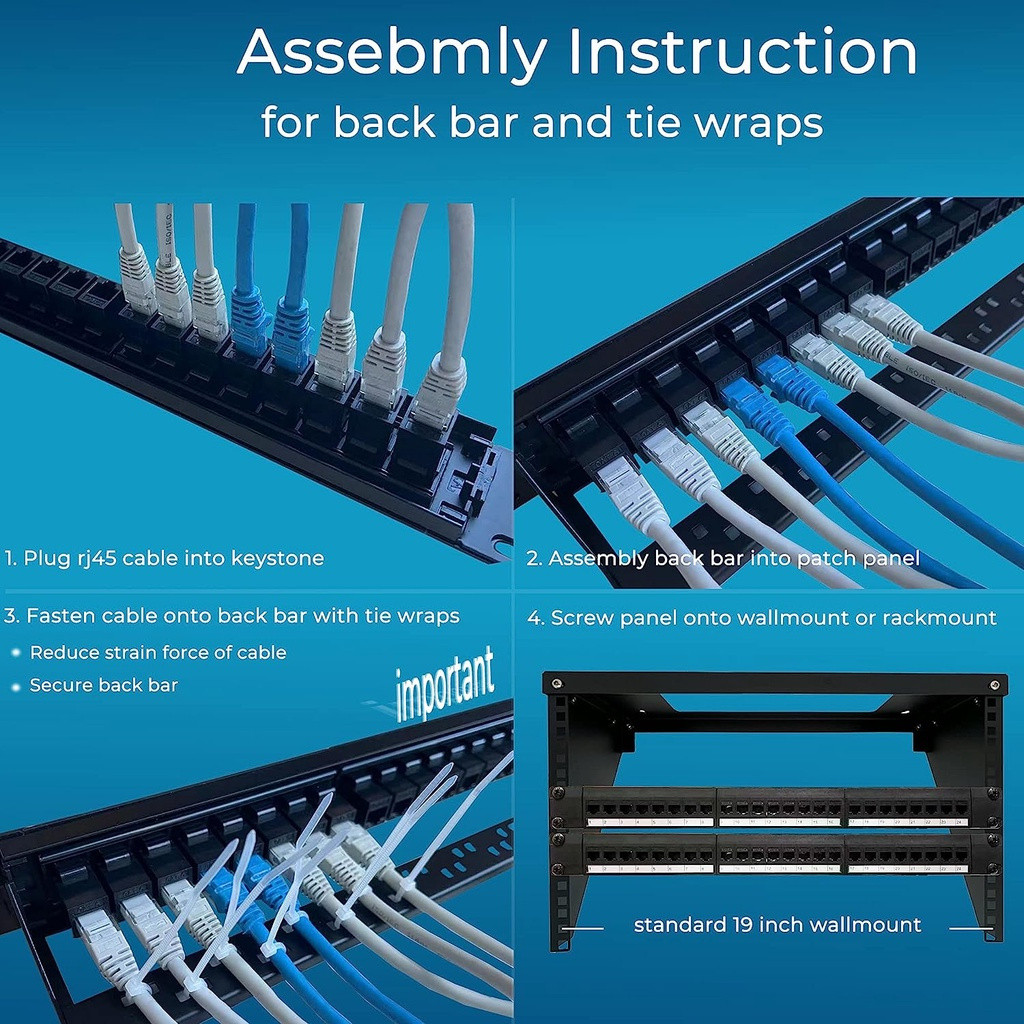 Assebmly Instruction
for back bar and tie wraps

1. Plug rj45 cable into keystone

2. Assembly back bar into patch panel

3. Fasten cable onto back bar with tie wraps
Reduce strain force of cable
Secure back bar

important

4. Screw panel onto wallmount or rackmount

standard 19 inch wallmount