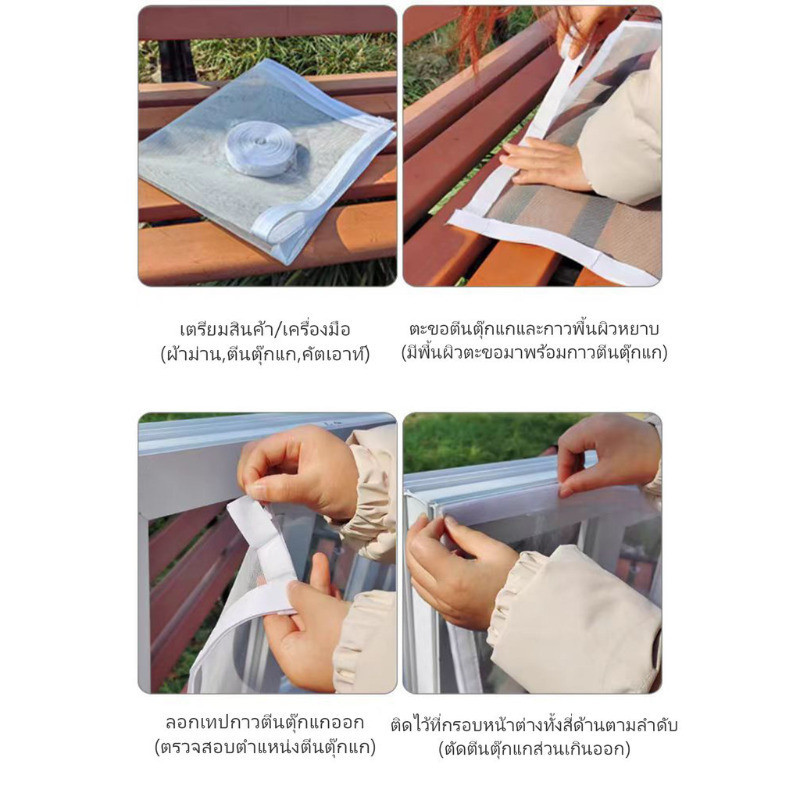 เตรียมสินค้า/เครื่องมือ
(ผ้าม่าน,ตีนตุ๊กแก,คัตเอาท์)

ตะขอตีนตุ๊กแกและกาวพื้นผิวหยาบ
(มีพื้นผิวตะขอมาพร้อมกาวตีนตุ๊กแก)

ลอกเทปกาวตีนตุ๊กแกออก
(ตรวจสอบตำแหน่งตีนตุ๊กแก)

ติดไว้ที่กรอบหน้าต่างทั้งสี่ด้านตามลำดับ
(ตัดตีนตุ๊กแกส่วนเกินออก)