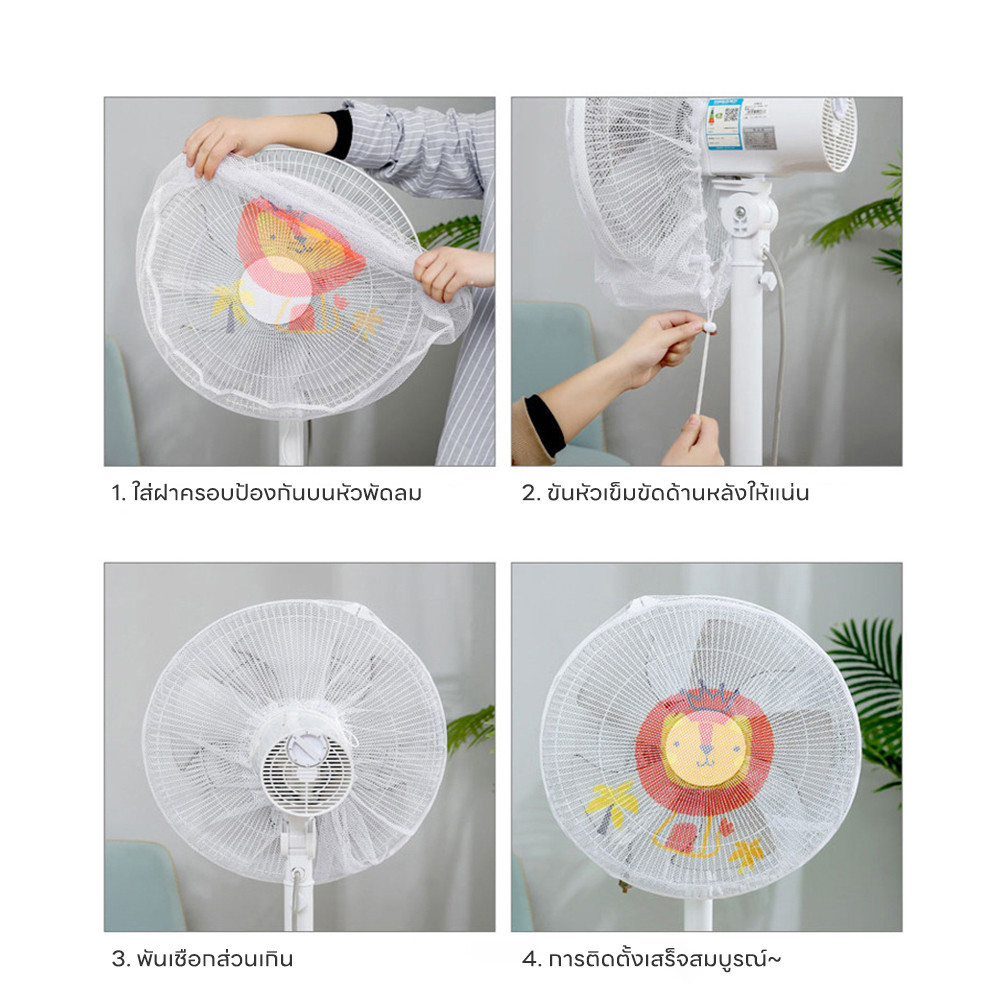 1. ใส่ฝาครอบป้องกันบนหัวพัดลม

2. ขันหัวเข็มขัดด้านหลังให้แน่น

3. พันเชือกส่วนเกิน

4. การติดตั้งเสร็จสมบูรณ์~