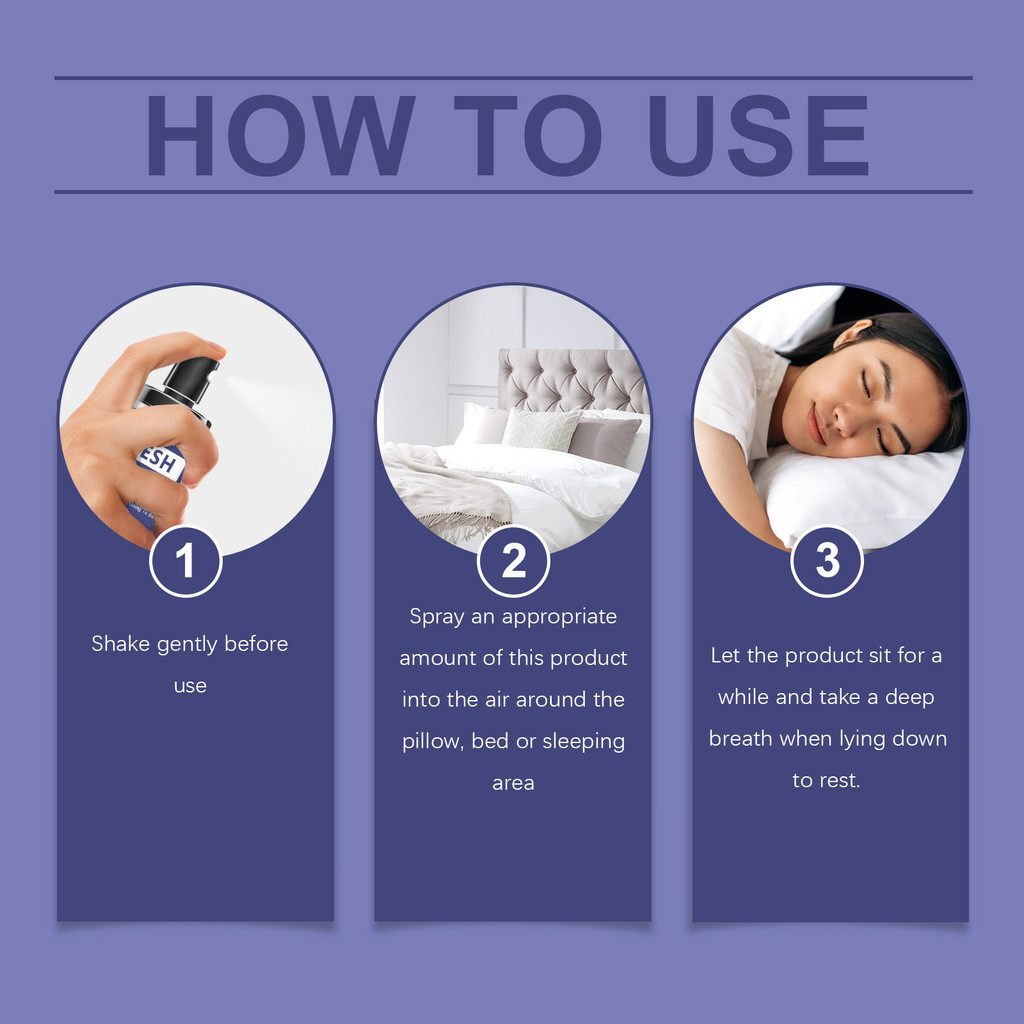 HOW TO USE

ESH

1

Shake gently before use

2

Spray an appropriate amount of this product into the air around the pillow, bed or sleeping area

3

Let the product sit for a while and take a deep breath when lying down to rest.