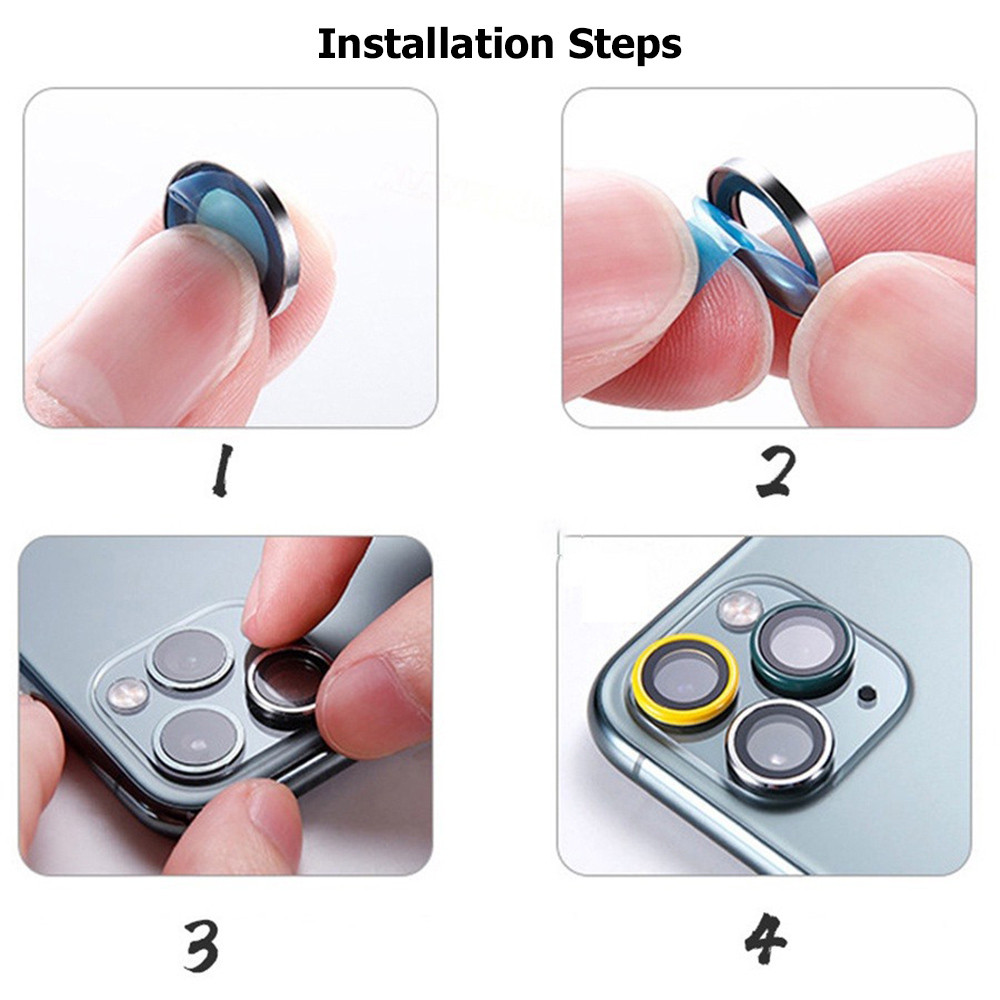 Installation Steps

1

2

3

4