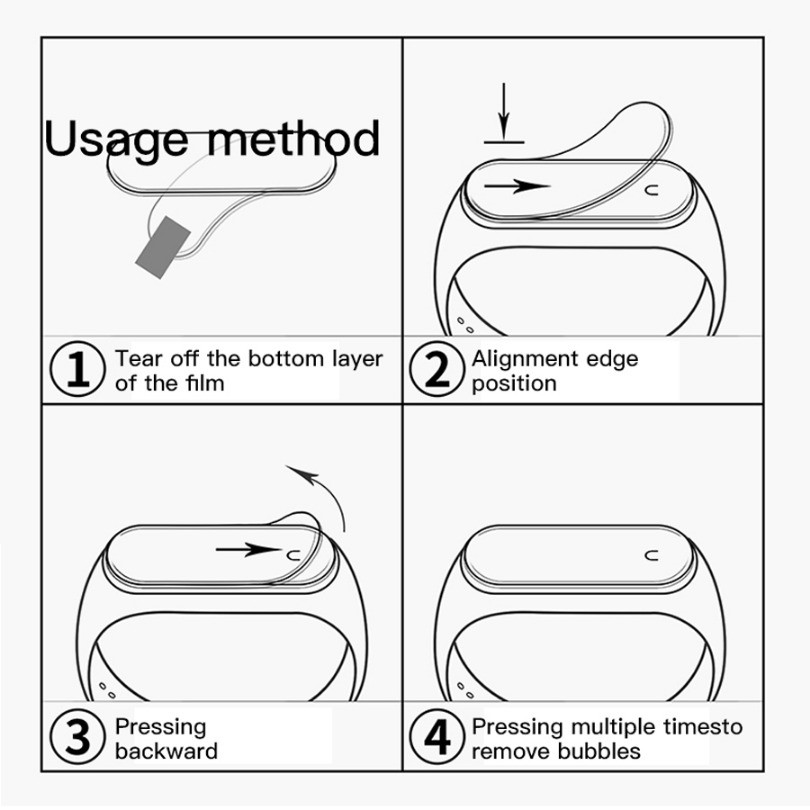 Usage method

1 Tear off the bottom layer of the film

2 Alignment edge position

3 Pressing backward

4 Pressing multiple timesto remove bubbles