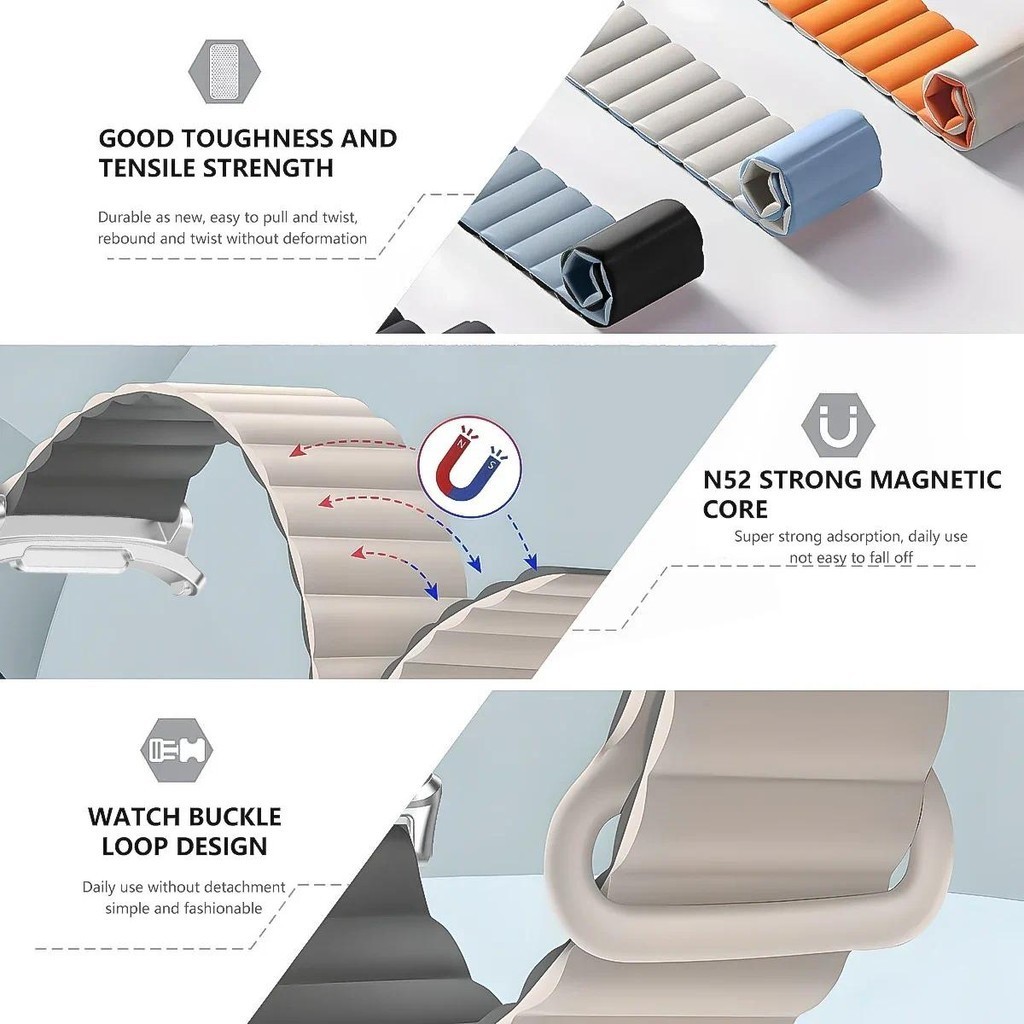 GOOD TOUGHNESS AND TENSILE STRENGTH

Durable as new, easy to pull and twist, rebound and twist without deformation

N S

N52 STRONG MAGNETIC CORE

Super strong adsorption, daily use not easy to fall off

WATCH BUCKLE LOOP DESIGN

Daily use without detachment simple and fashionable