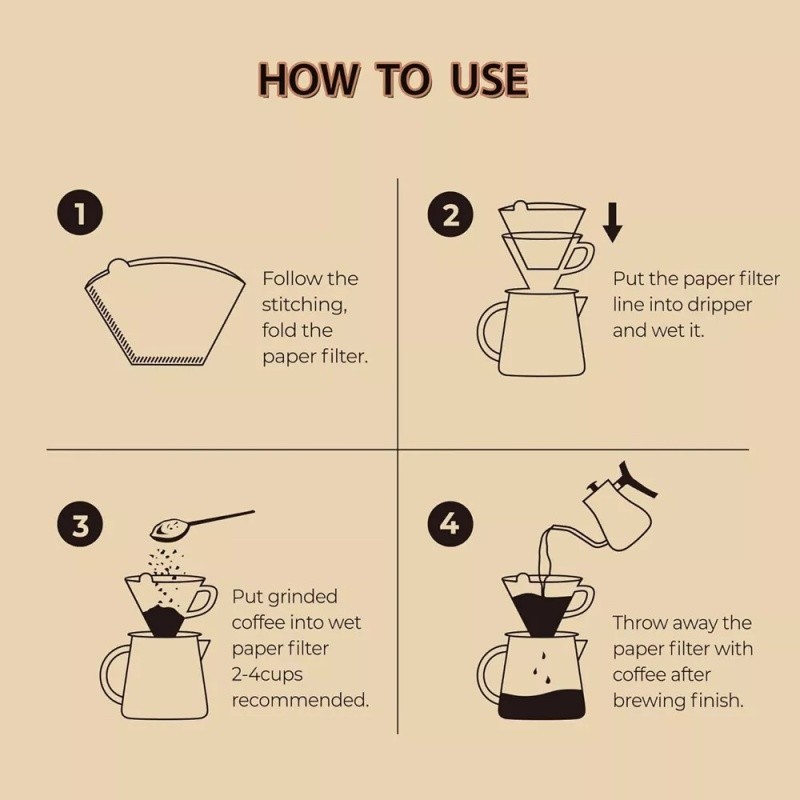 HOW TO USE

1

Follow the stitching, fold the paper filter.

2

Put the paper filter line into dripper and wet it.

3

Put grinded coffee into wet paper filter 2-4cups recommended.

4

Throw away the paper filter with coffee after brewing finish.