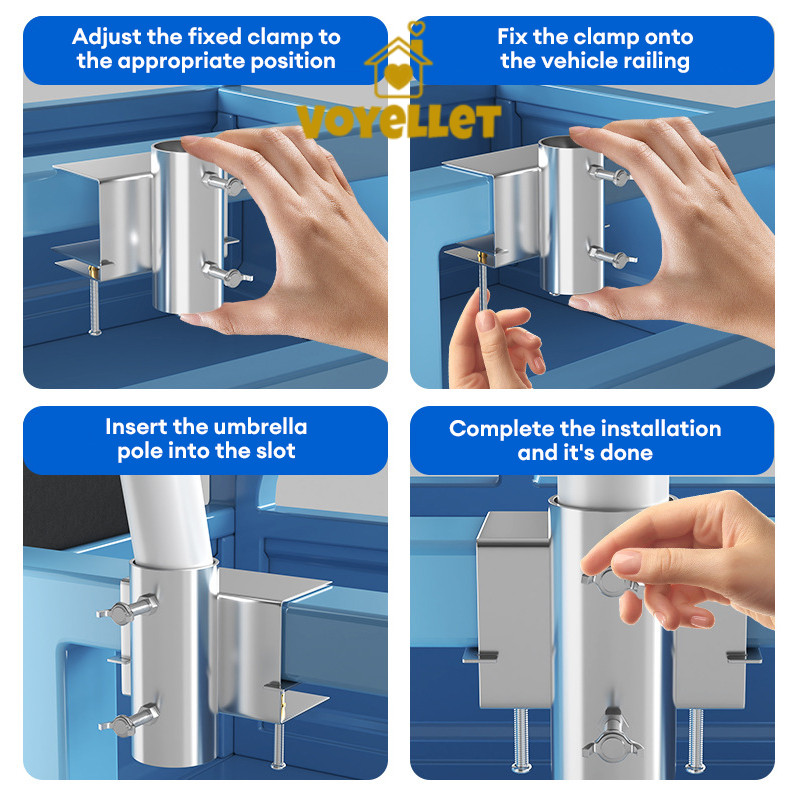 Adjust the fixed clamp to the appropriate position

Fix the clamp onto the vehicle railing

VOYELLET

Insert the umbrella pole into the slot

Complete the installation and it's done