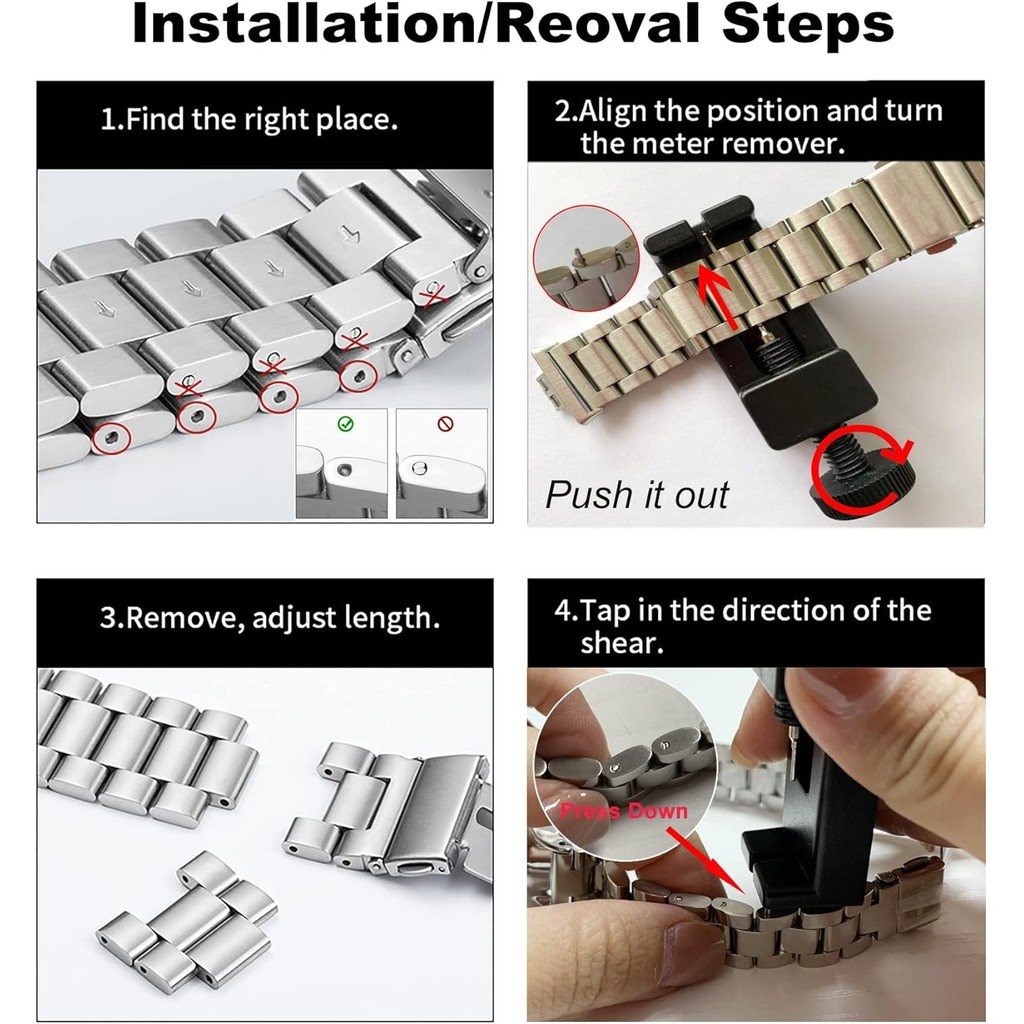 Installation/Reoval Steps

1.Find the right place.

2.Align the position and turn the meter remover.

Push it out

3.Remove, adjust length.

4.Tap in the direction of the shear.

Press Down