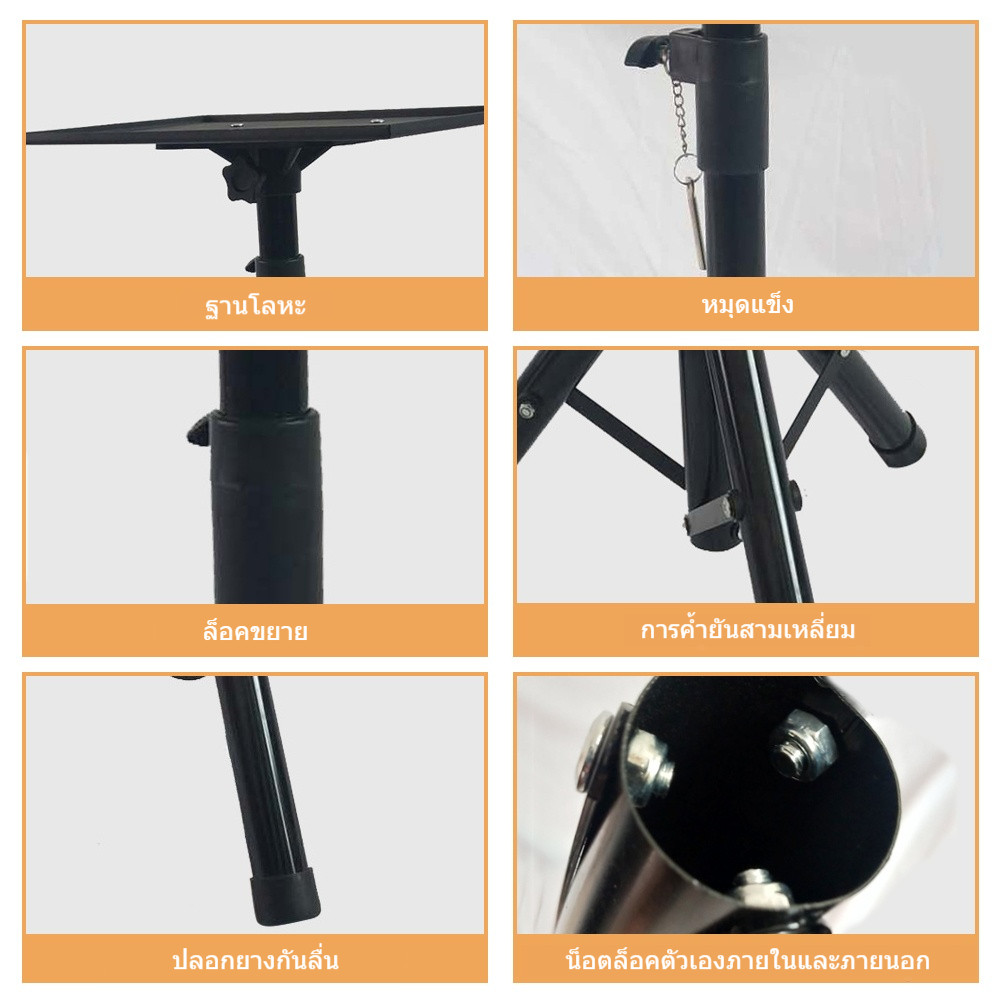 ฐานโลหะ

หมุดแข็ง

ล็อคขยาย

การค้ำยันสามเหลี่ยม

ปลอกยางกันลื่น

น็อตล็อคตัวเองภายในและภายนอก