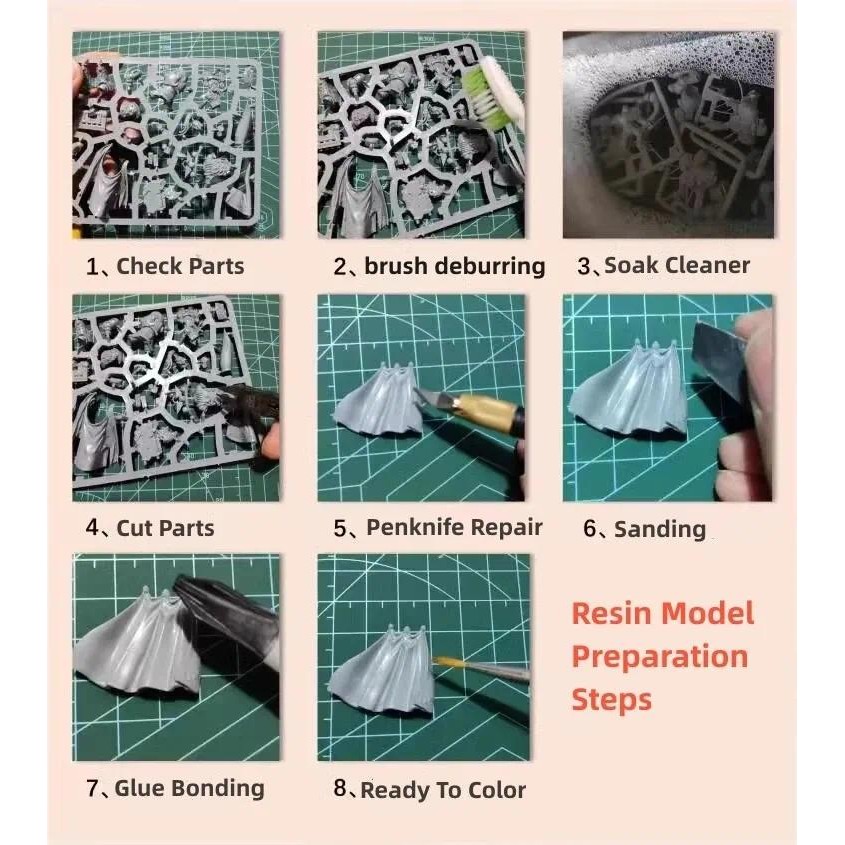 1、Check Parts

2、brush deburring

3、Soak Cleaner

4、Cut Parts

5、Penknife Repair

6、Sanding

7、Glue Bonding

8、Ready To Color

Resin Model Preparation Steps