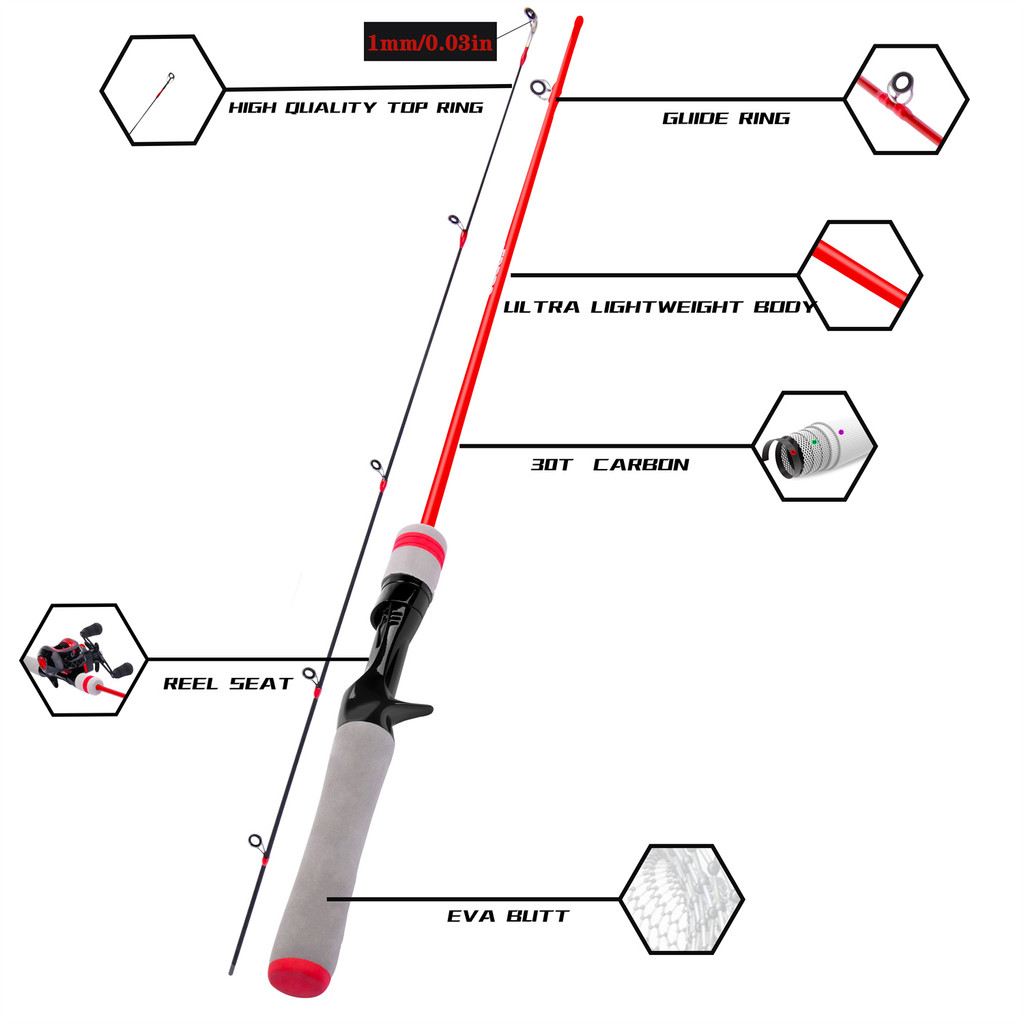 1mm/0.03in

HIGH QUALITY TOP RING

GUIDE RING

ULTRA LIGHTWEIGHT BODY

30T CARBON

REEL SEAT

EVA BUTT