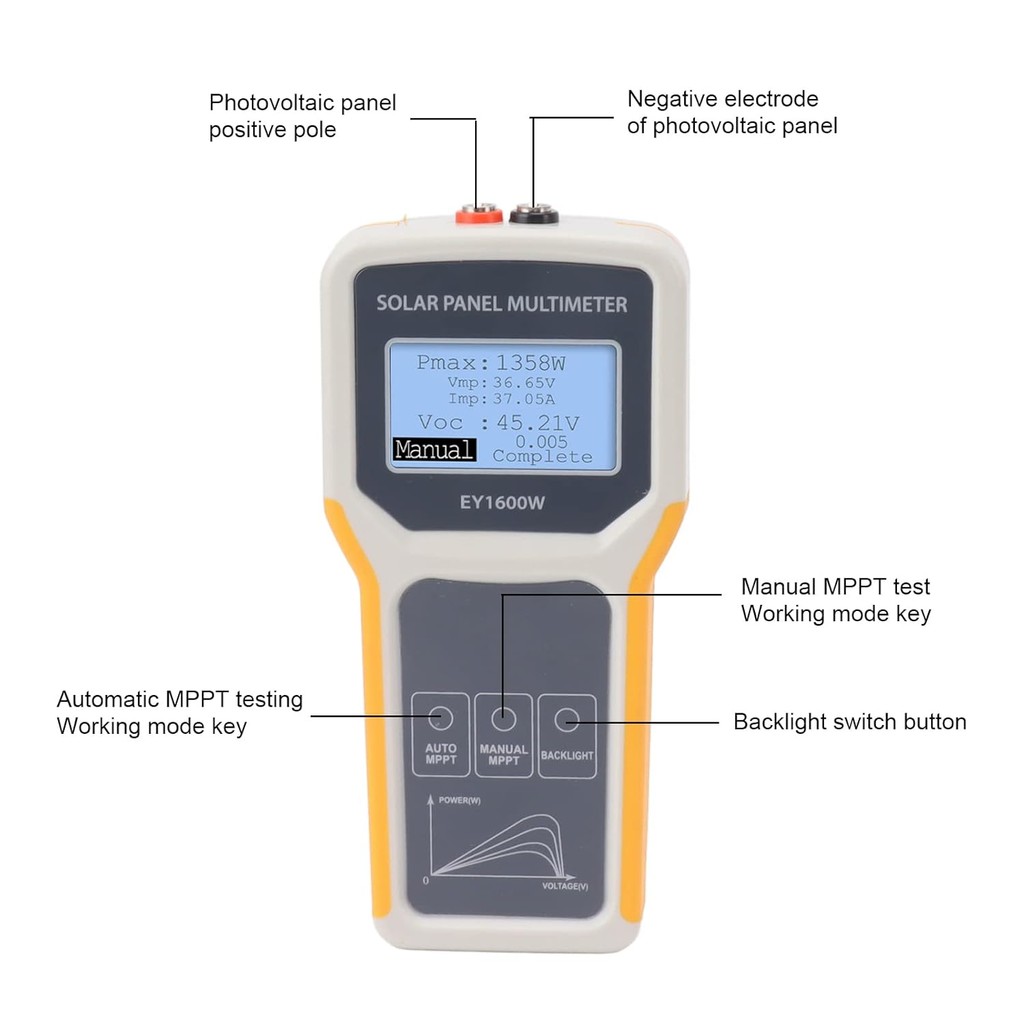 Photovoltaic panel positive pole

Negative electrode of photovoltaic panel

SOLAR PANEL MULTIMETER

Pmax:1358W
Vmp:36.65V
Imp:37.05A
Voc :45.21V
Manual
0.005
Complete

EY1600W

Manual MPPT test Working mode key

Automatic MPPT testing Working mode key

Backlight switch button

AUTO MPPT

MANUAL MPPT

BACKLIGHT

POWER(W)

0

VOLTAGE(V)