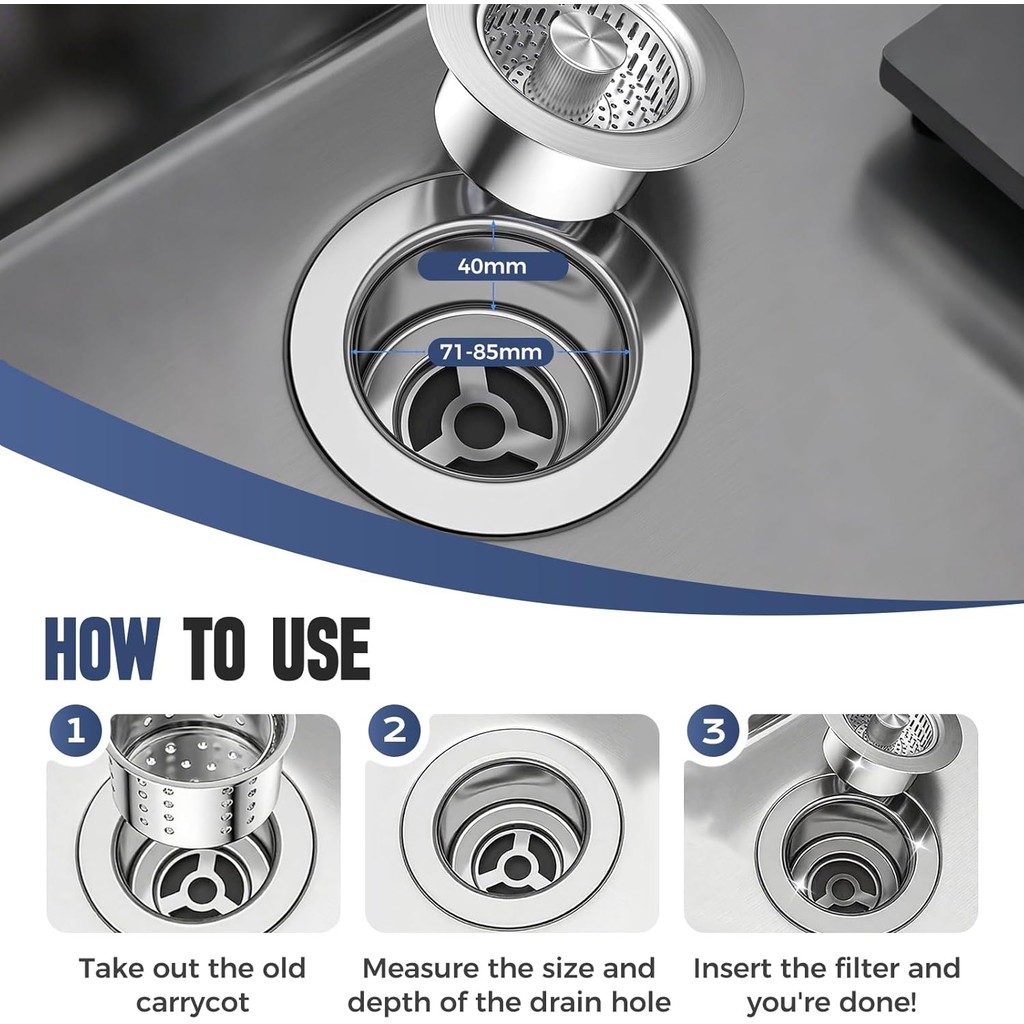 40mm

71-85mm

HOW TO USE

1

Take out the old carrycot

2

Measure the size and depth of the drain hole

3

Insert the filter and you're done!