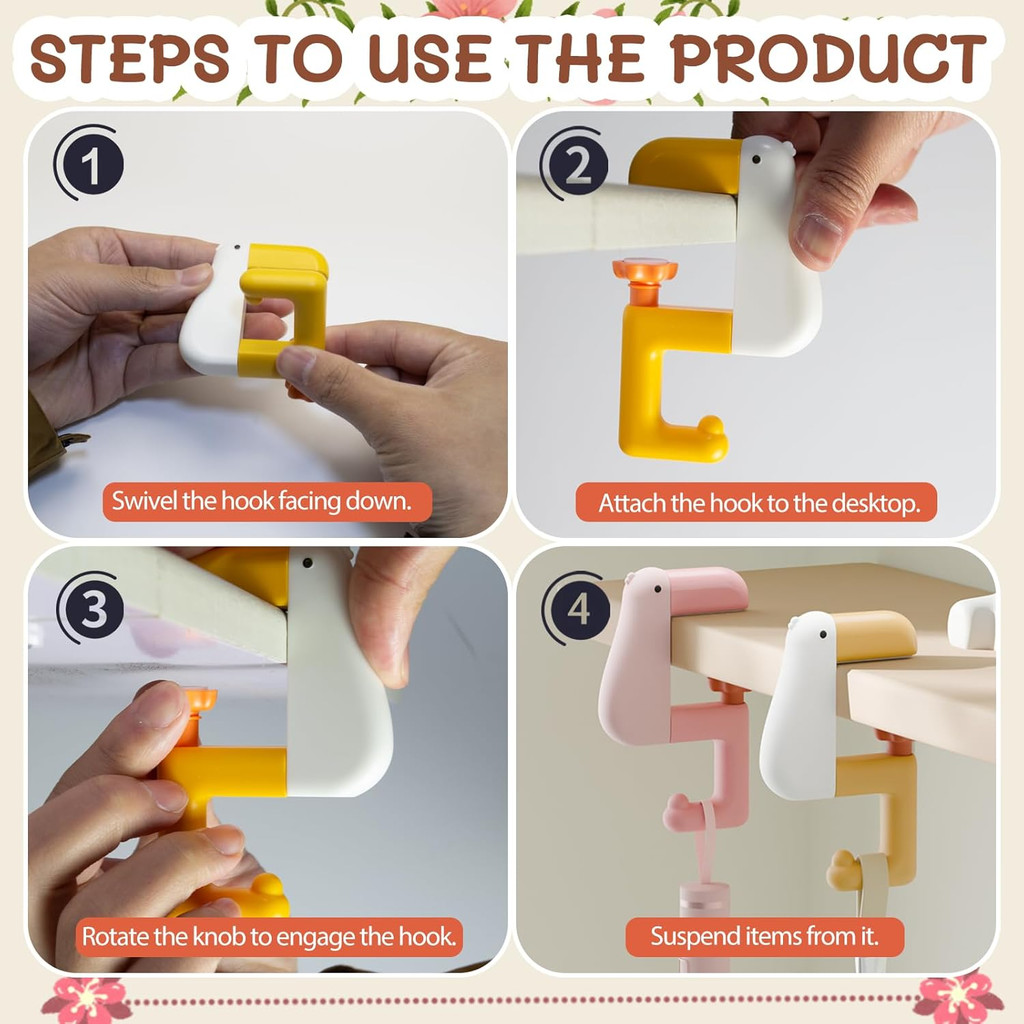 STEPS TO USE THE PRODUCT

1

Swivel the hook facing down.

2

Attach the hook to the desktop.

3

Rotate the knob to engage the hook.

4

Suspend items from it.