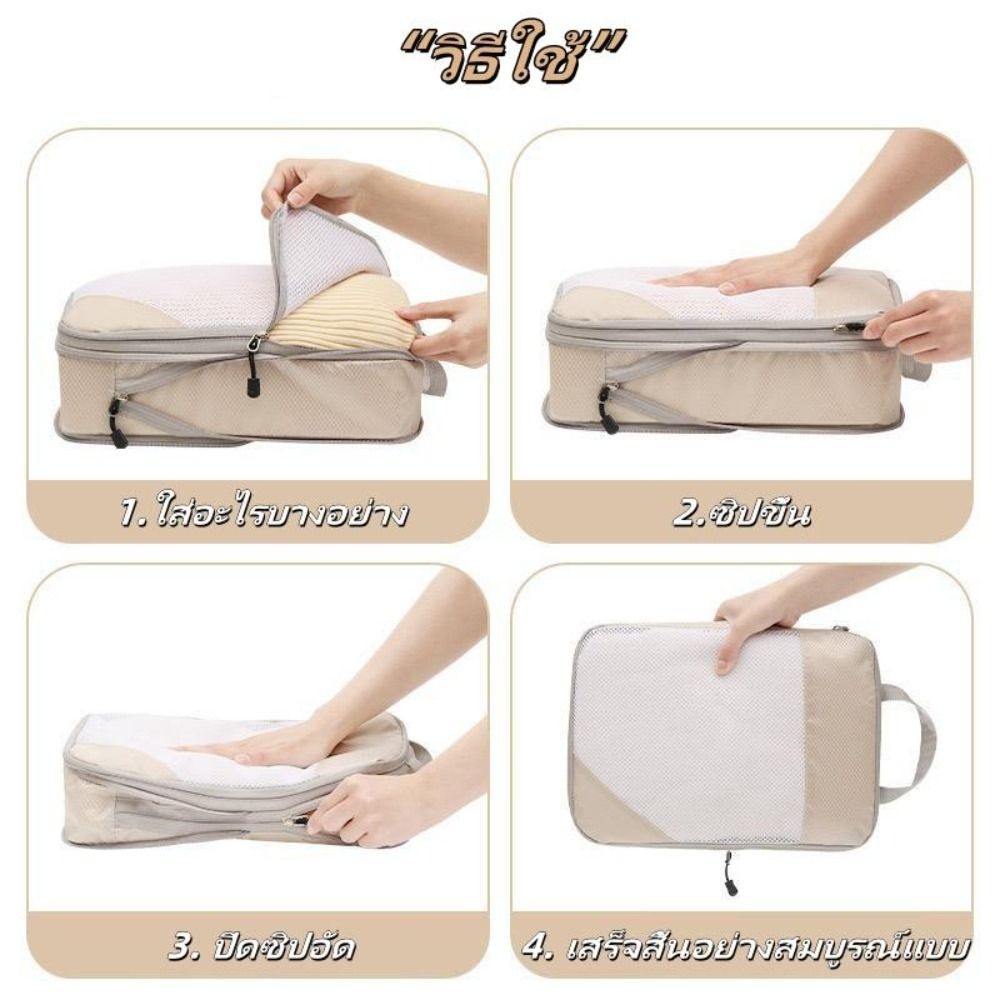 "วิธีใช้"

1. ใส่อะไรบางอย่าง

2.ซิปขึ้น

3. ปิดซิปอัด

4. เสร็จสิ้นอย่างสมบูรณ์แบบ