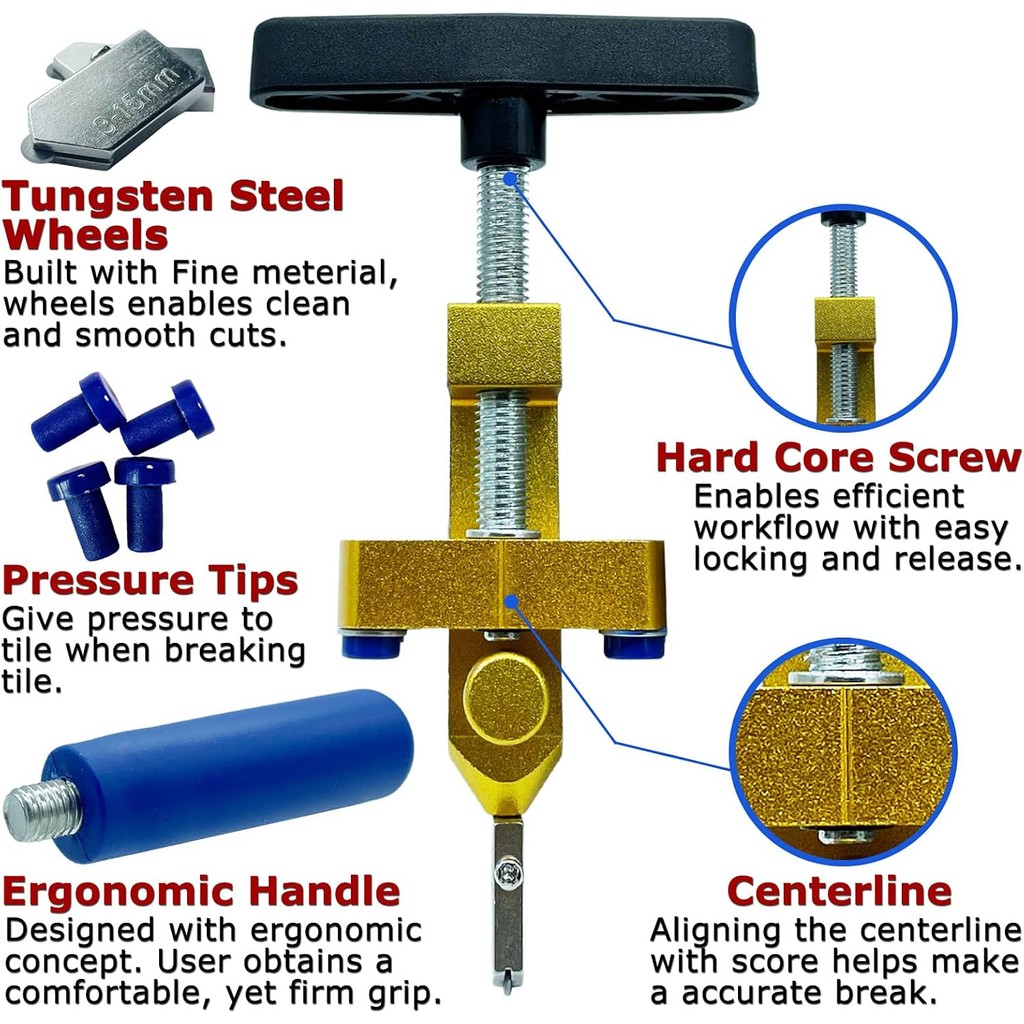 3-15mm

Tungsten Steel Wheels
Built with Fine meterial, wheels enables clean and smooth cuts.

Pressure Tips
Give pressure to tile when breaking tile.

Ergonomic Handle
Designed with ergonomic concept. User obtains a comfortable, yet firm grip.

Hard Core Screw
Enables efficient workflow with easy locking and release.

Centerline
Aligning the centerline with score helps make a accurate break.