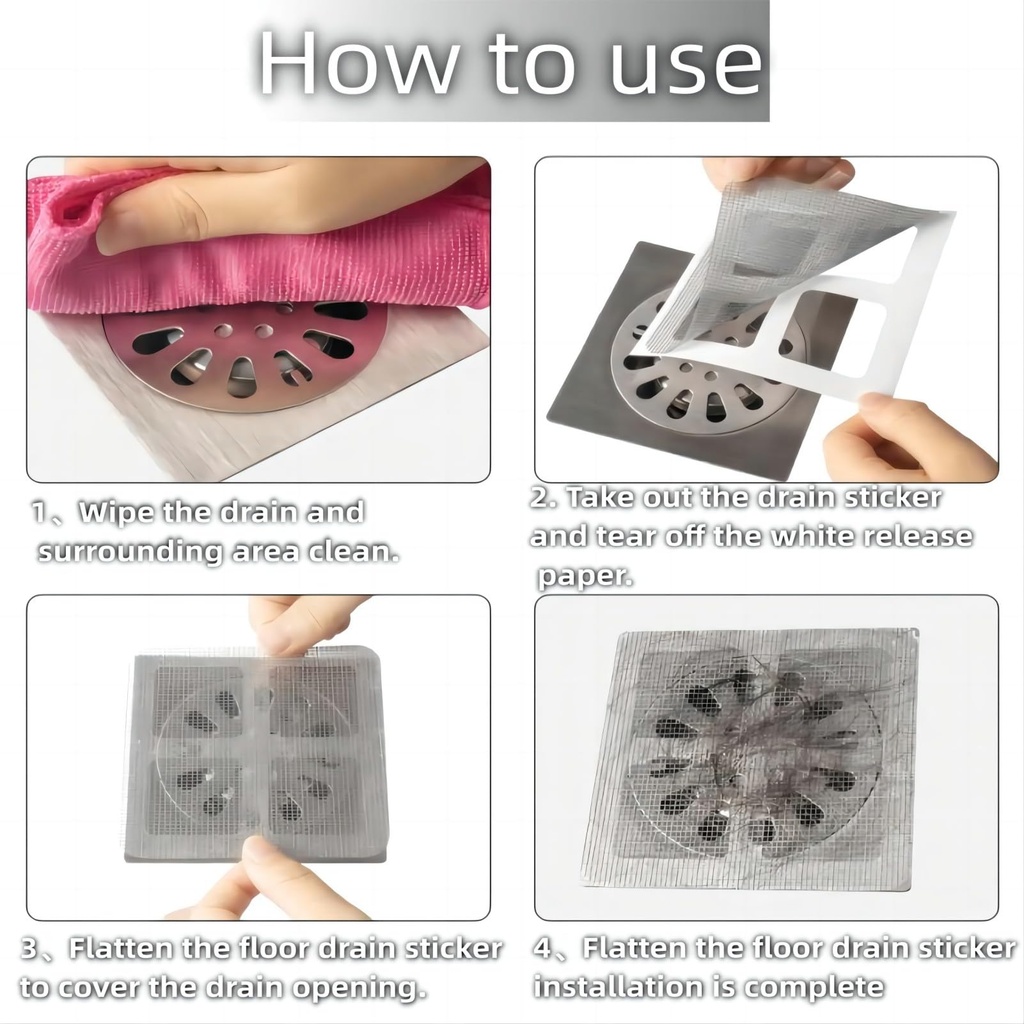 How to use

1、Wipe the drain and surrounding area clean.

2. Take out the drain sticker and tear off the white release paper.

3、Flatten the floor drain sticker to cover the drain opening.

4、Flatten the floor drain sticker installation is complete