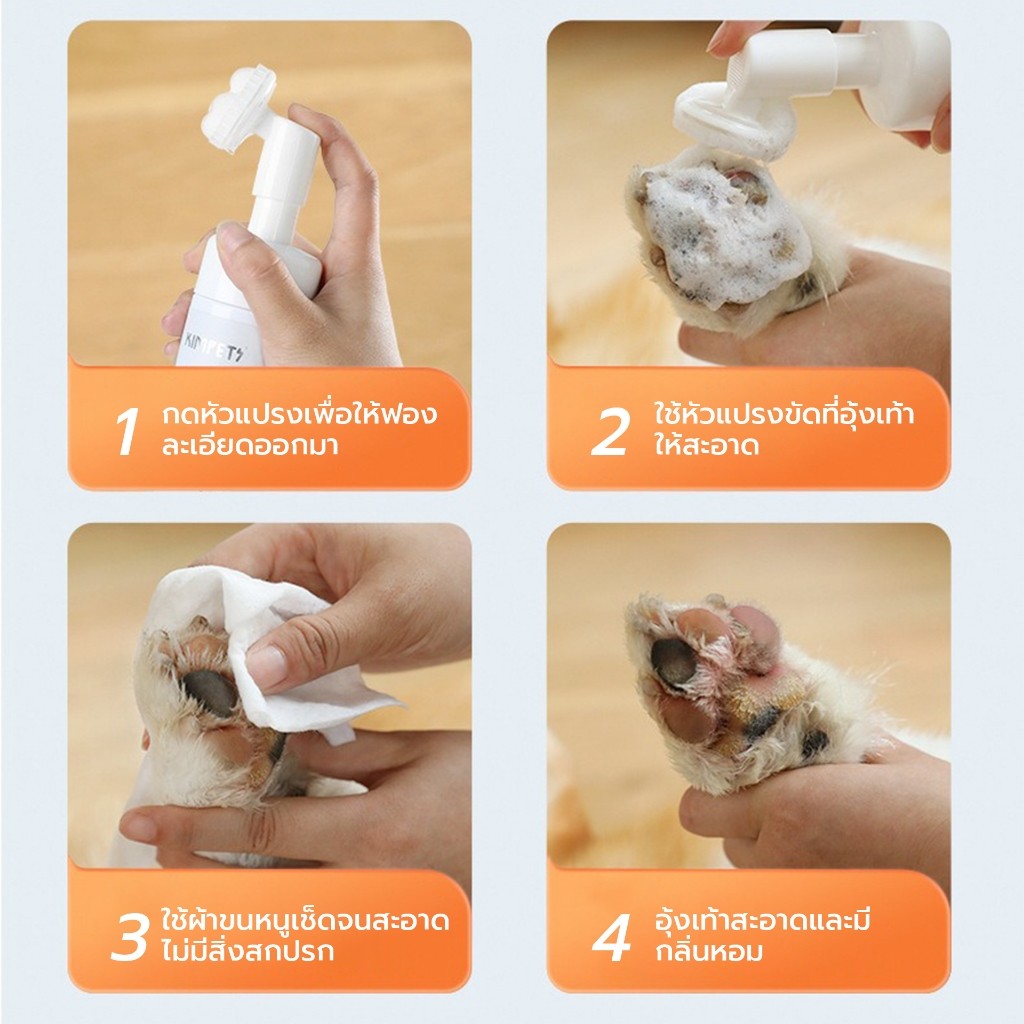 KIMPETS

1 กดหัวแปรงเพื่อให้ฟองละเอียดออกมา

2 ใช้หัวแปรงขัดที่อุ้งเท้าให้สะอาด

3 ใช้ผ้าขนหนูเช็ดจนสะอาดไม่มีสิ่งสกปรก

4 อุ้งเท้าสะอาดและมีกลิ่นหอม