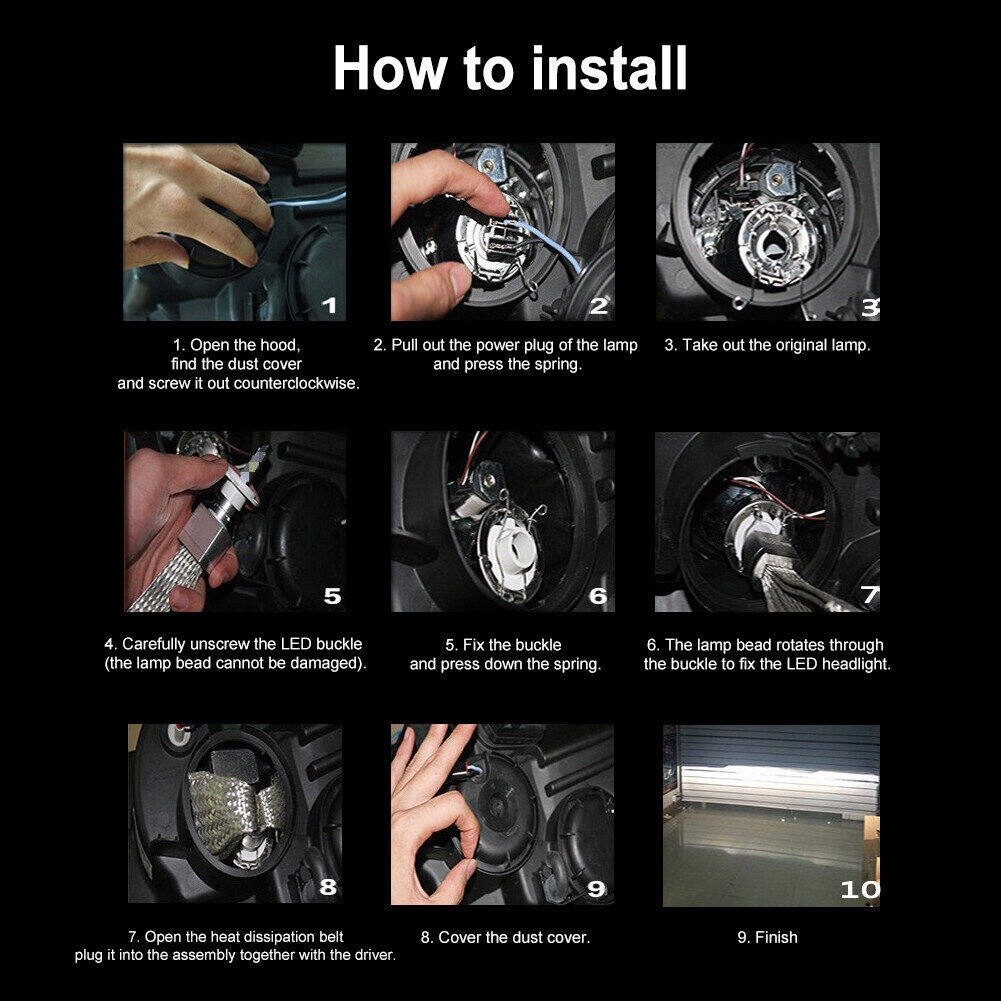 How to install

1

1. Open the hood, find the dust cover and screw it out counterclockwise.

2

2. Pull out the power plug of the lamp and press the spring.

3

3. Take out the original lamp.

5

4. Carefully unscrew the LED buckle (the lamp bead cannot be damaged).

6

5. Fix the buckle and press down the spring.

7

6. The lamp bead rotates through the buckle to fix the LED headlight.

8

7. Open the heat dissipation belt plug it into the assembly together with the driver.

9

8. Cover the dust cover.

10

9. Finish