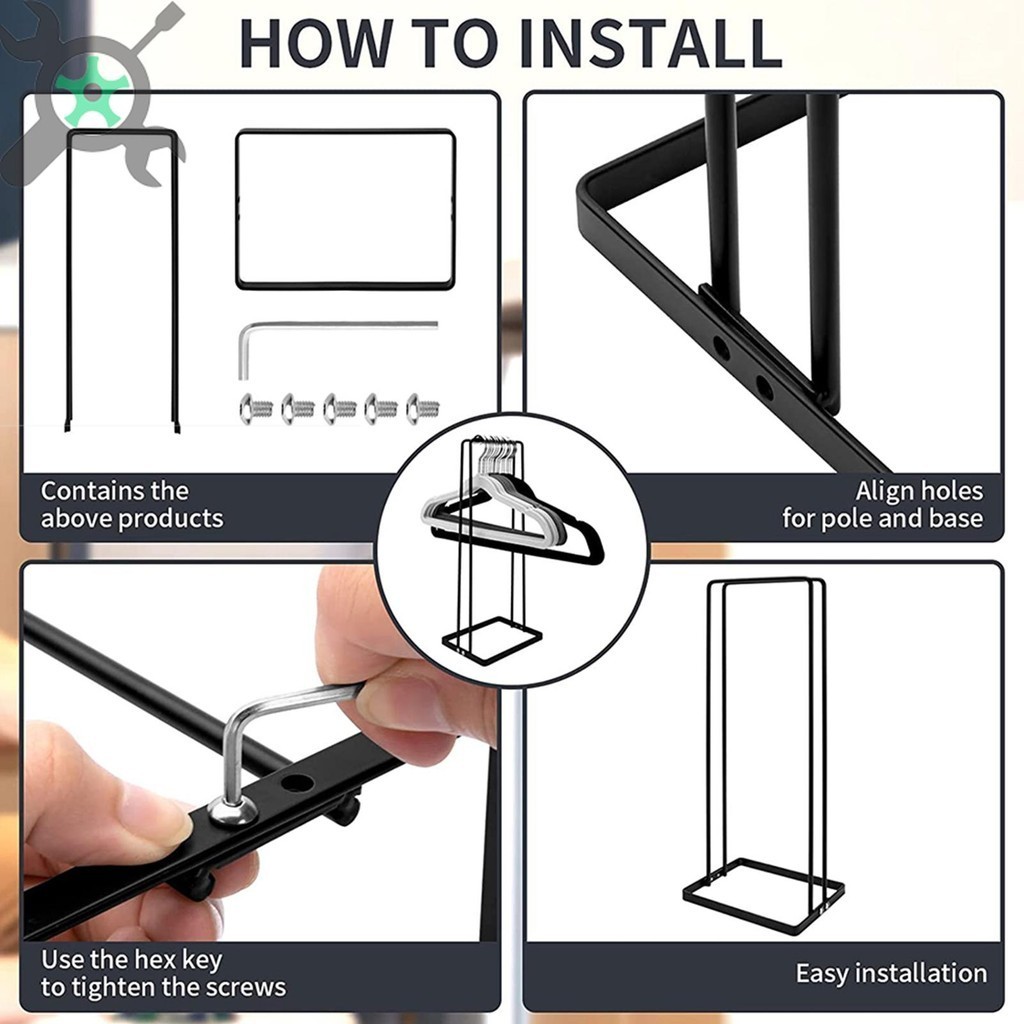 HOW TO INSTALL

Contains the above products

Align holes for pole and base

Use the hex key to tighten the screws

Easy installation