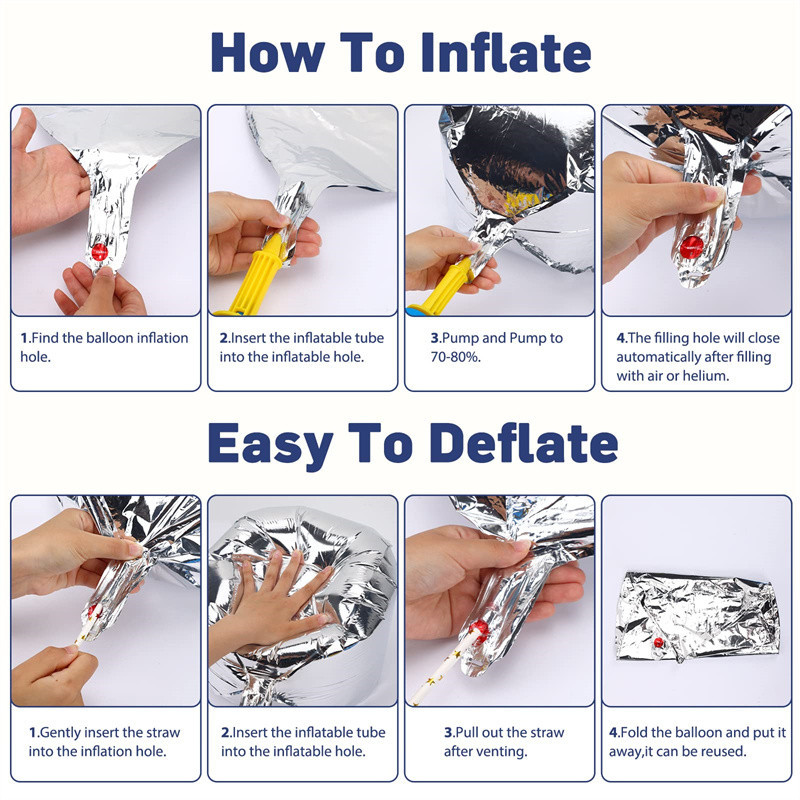 How To Inflate

1.Find the balloon inflation hole.

2.Insert the inflatable tube into the inflatable hole.

3.Pump and Pump to 70-80%.

4.The filling hole will close automatically after filling with air or helium.

Easy To Deflate

1.Gently insert the straw into the inflation hole.

2.Insert the inflatable tube into the inflatable hole.

3.Pull out the straw after venting.

4.Fold the balloon and put it away,it can be reused.