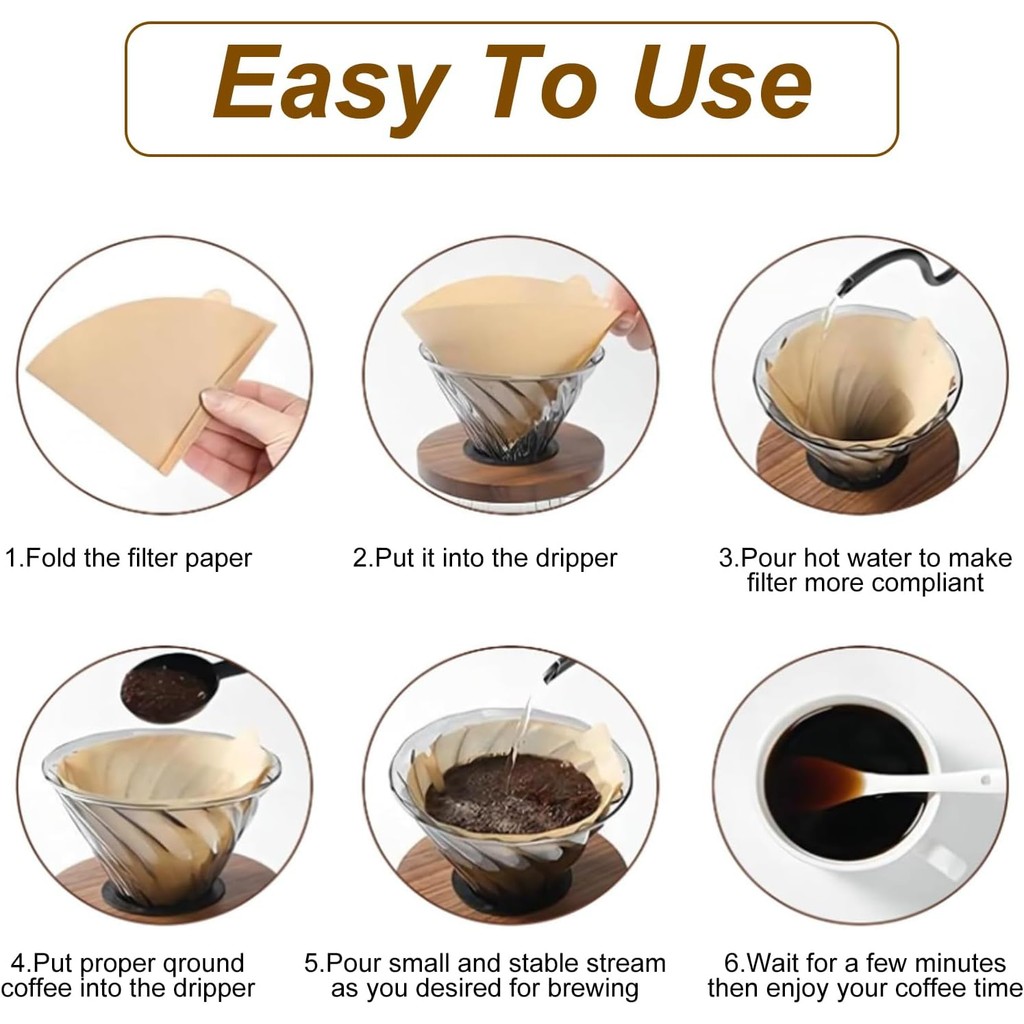 Easy To Use

1.Fold the filter paper

2.Put it into the dripper

3.Pour hot water to make filter more compliant

4.Put proper qround coffee into the dripper

5.Pour small and stable stream as you desired for brewing

6.Wait for a few minutes then enjoy your coffee time