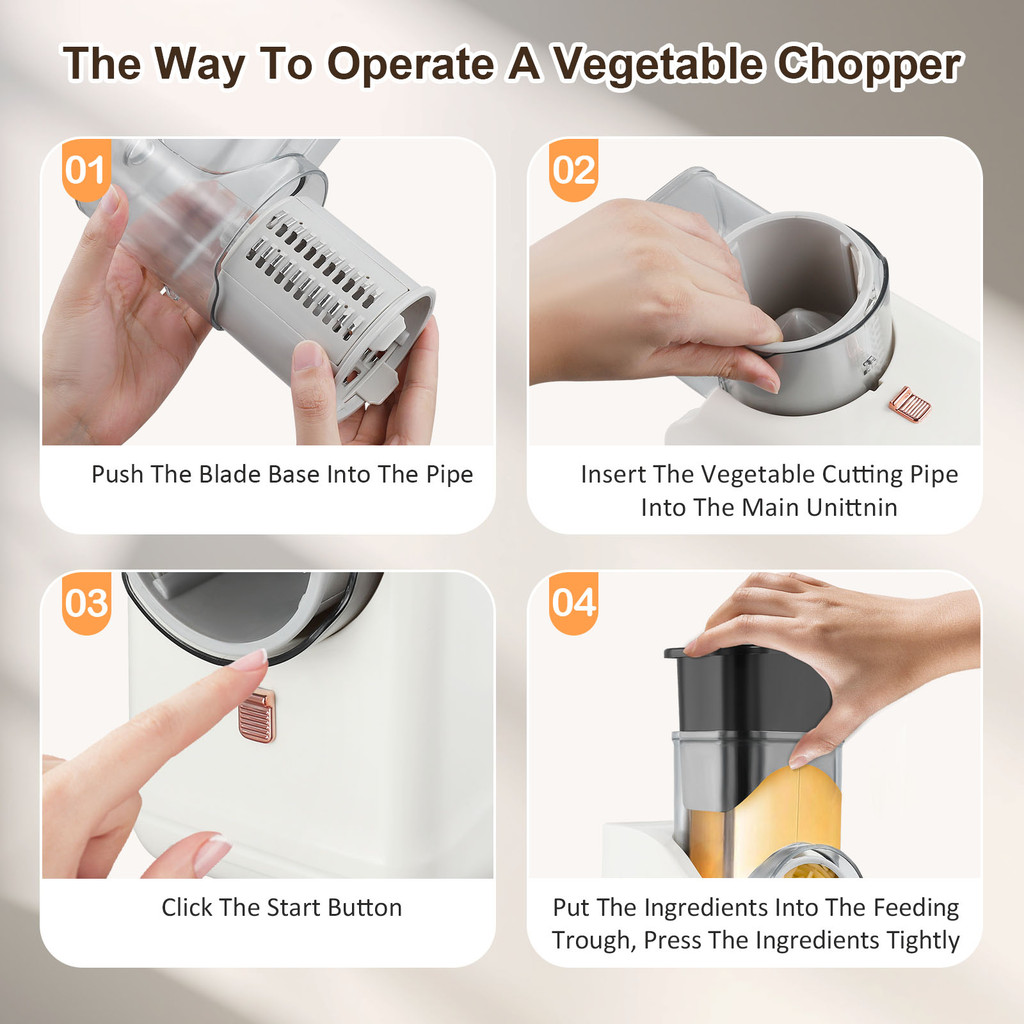 The Way To Operate A Vegetable Chopper

01

Push The Blade Base Into The Pipe

02

Insert The Vegetable Cutting Pipe Into The Main Unittnin

03

Click The Start Button

04

Put The Ingredients Into The Feeding Trough, Press The Ingredients Tightly