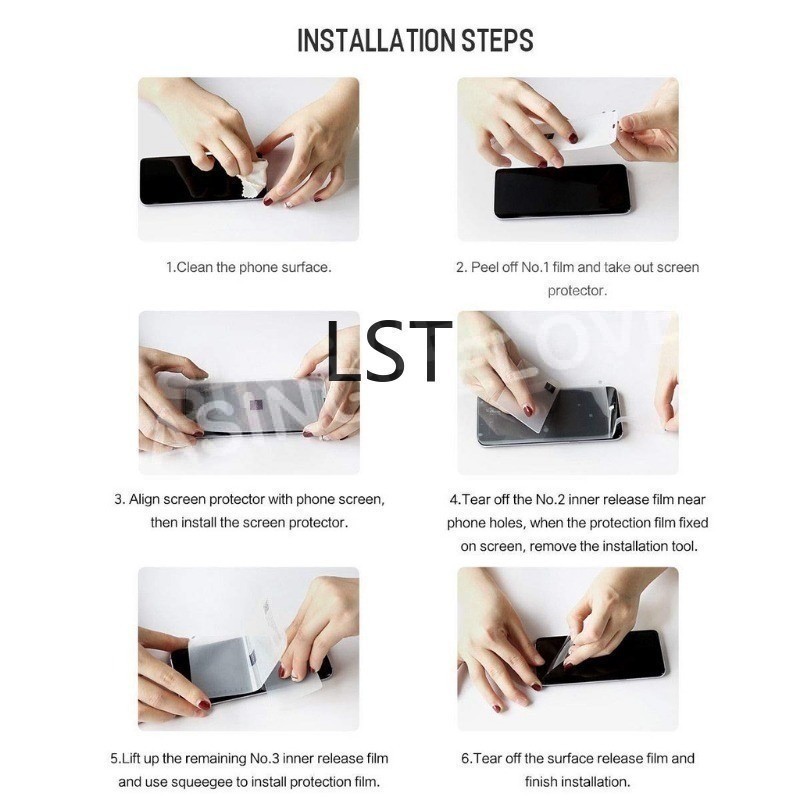 INSTALLATION STEPS

1.Clean the phone surface.

2. Peel off No.1 film and take out screen protector.

LST

3. Align screen protector with phone screen, then install the screen protector.

4.Tear off the No.2 inner release film near phone holes, when the protection film fixed on screen, remove the installation tool.

5.Lift up the remaining No.3 inner release film and use squeegee to install protection film.

6.Tear off the surface release film and finish installation.