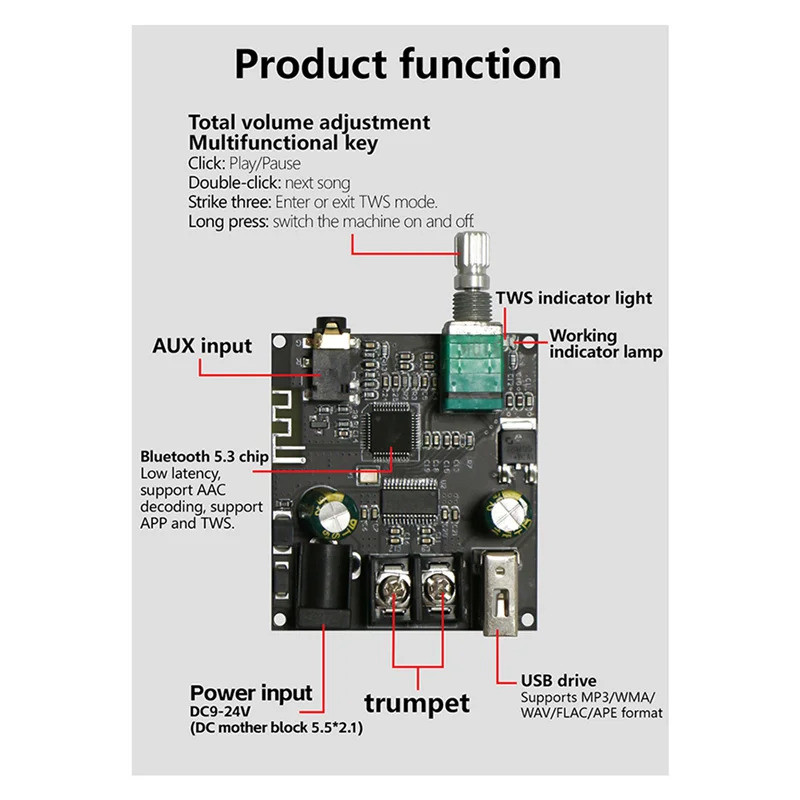 Product function

Total volume adjustment
Multifunctional key
Click: Play/Pause
Double-click: next song
Strike three: Enter or exit TWS mode.
Long press: switch the machine on and off

TWS indicator light

Working indicator lamp

AUX input

Bluetooth 5.3 chip
Low latency, support AAC decoding, support APP and TWS.

Power input
DC9-24V
(DC mother block 5.5*2.1)

trumpet

USB drive
Supports MP3/WMA/WAV/FLAC/APE format