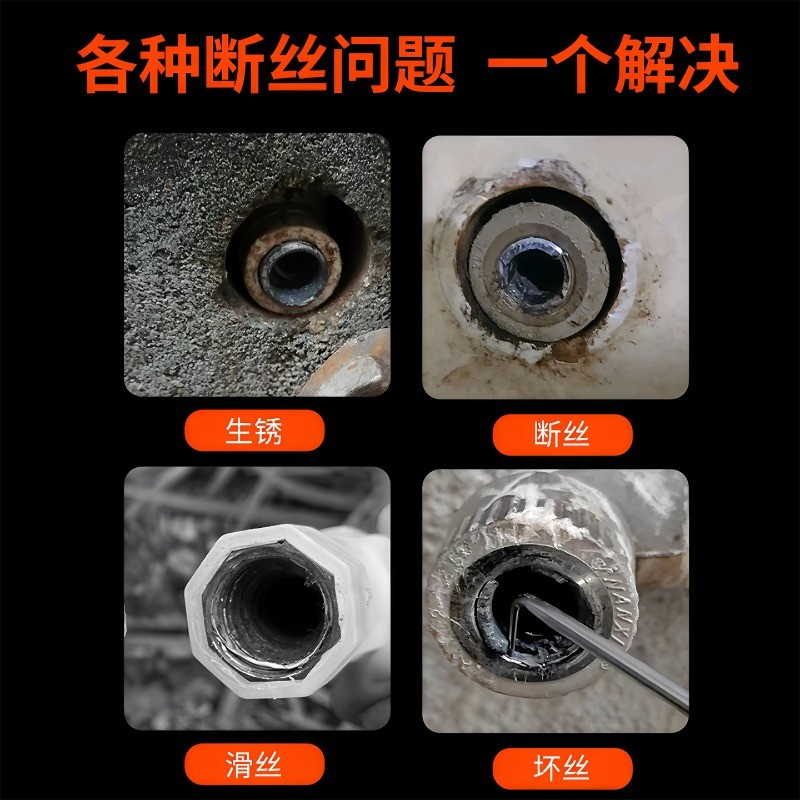 各种断丝问题 一个解决

生锈

断丝

滑丝

坏丝