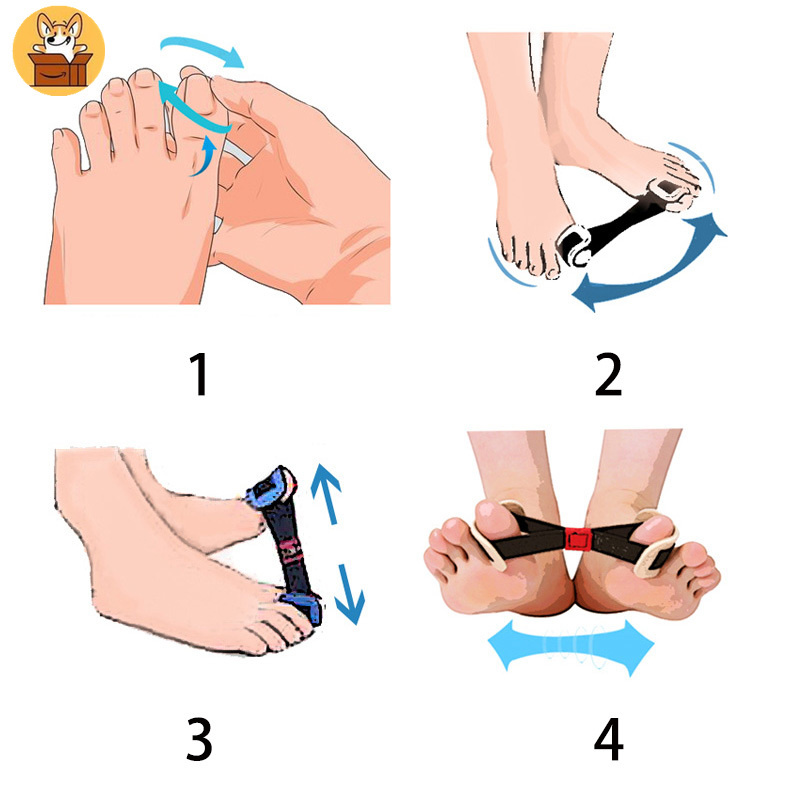 1

2

3

4