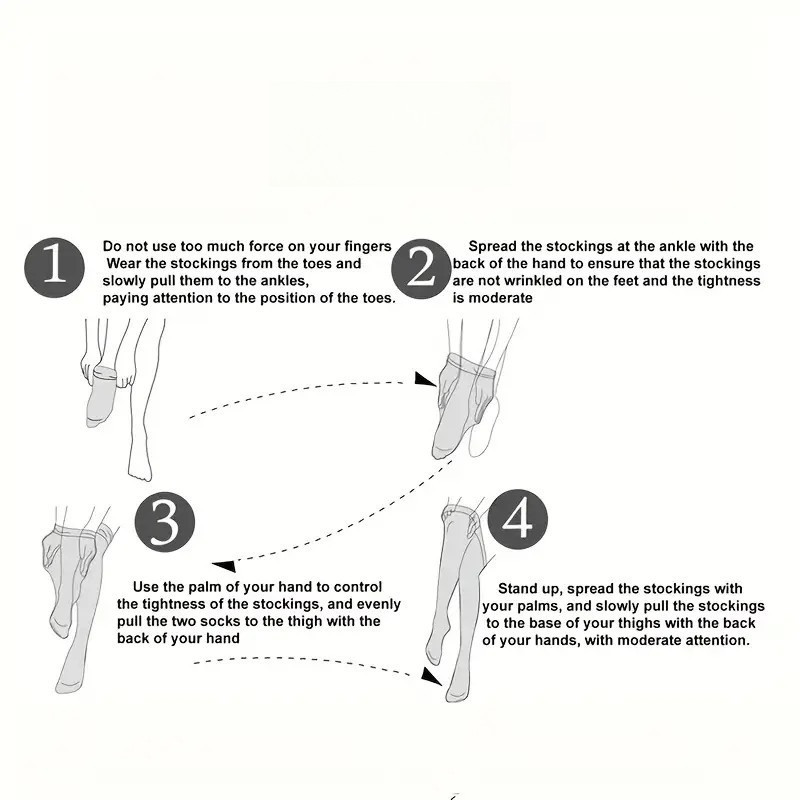 1

Do not use too much force on your fingers
Wear the stockings from the toes and slowly pull them to the ankles, paying attention to the position of the toes.

2

Spread the stockings at the ankle with the back of the hand to ensure that the stockings are not wrinkled on the feet and the tightness is moderate

3

Use the palm of your hand to control the tightness of the stockings, and evenly pull the two socks to the thigh with the back of your hand

4

Stand up, spread the stockings with your palms, and slowly pull the stockings to the base of your thighs with the back of your hands, with moderate attention.