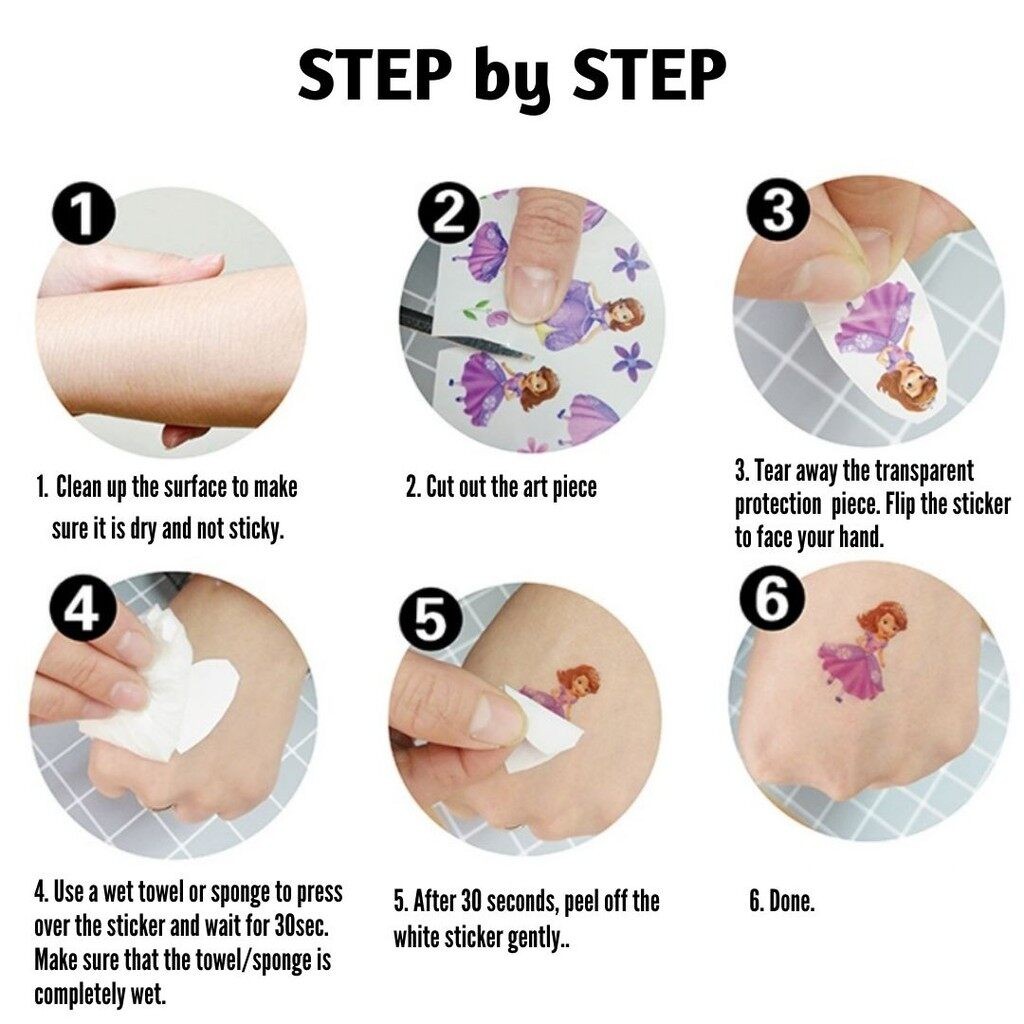 STEP by STEP

1

2

3

1. Clean up the surface to make sure it is dry and not sticky.

2. Cut out the art piece

3. Tear away the transparent protection piece. Flip the sticker to face your hand.

4

5

6

4. Use a wet towel or sponge to press over the sticker and wait for 30sec. Make sure that the towel/sponge is completely wet.

5. After 30 seconds, peel off the white sticker gently..

6. Done.