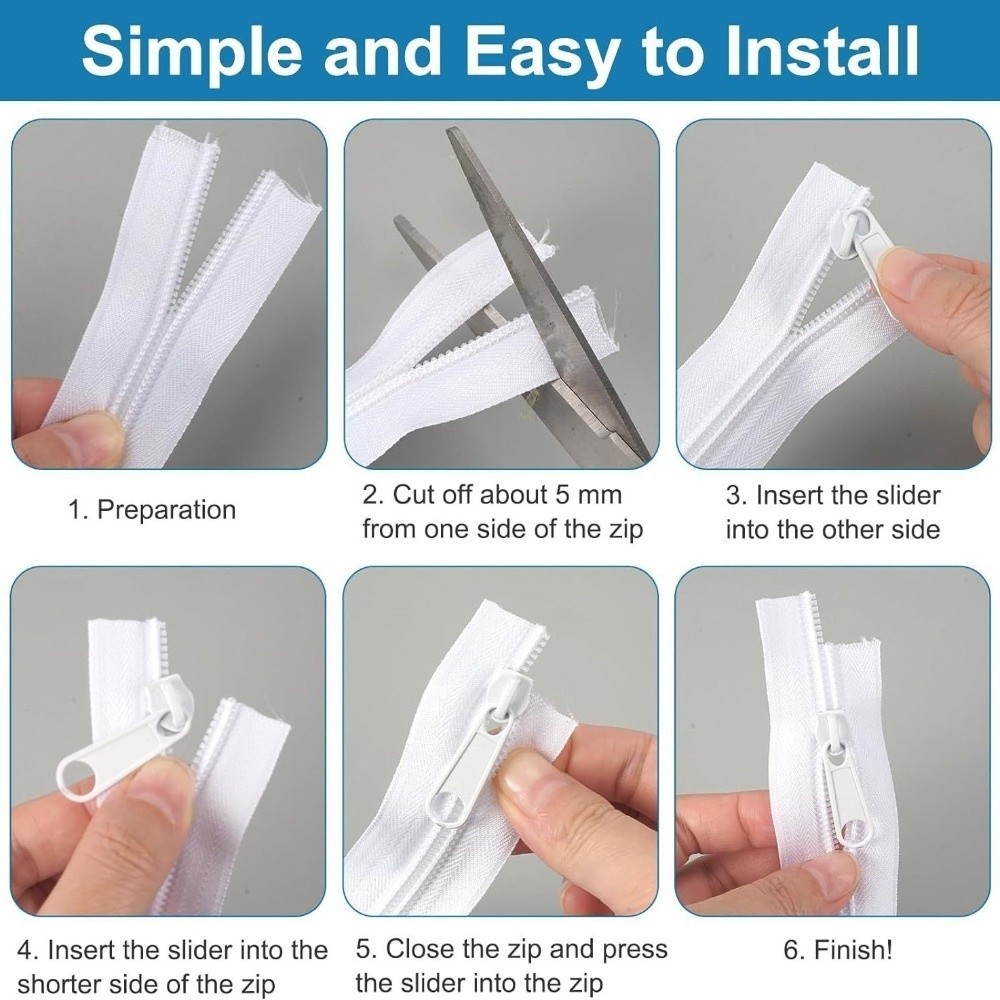 Simple and Easy to Install

1. Preparation

2. Cut off about 5 mm from one side of the zip

3. Insert the slider into the other side

4. Insert the slider into the shorter side of the zip

5. Close the zip and press the slider into the zip

6. Finish!