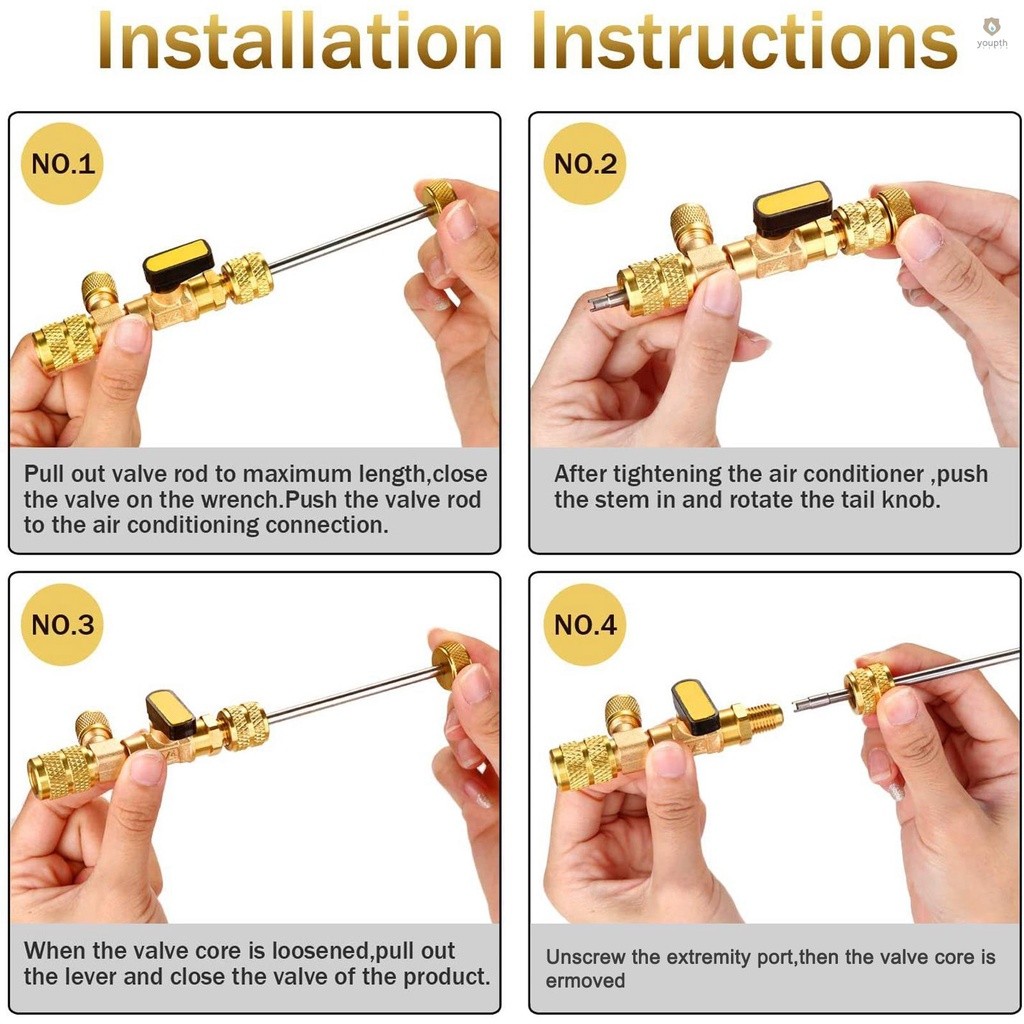 Installation Instructions

youpth

NO.1

Pull out valve rod to maximum length,close the valve on the wrench.Push the valve rod to the air conditioning connection.

NO.2

After tightening the air conditioner ,push the stem in and rotate the tail knob.

NO.3

When the valve core is loosened,pull out the lever and close the valve of the product.

NO.4

Unscrew the extremity port,then the valve core is ermoved