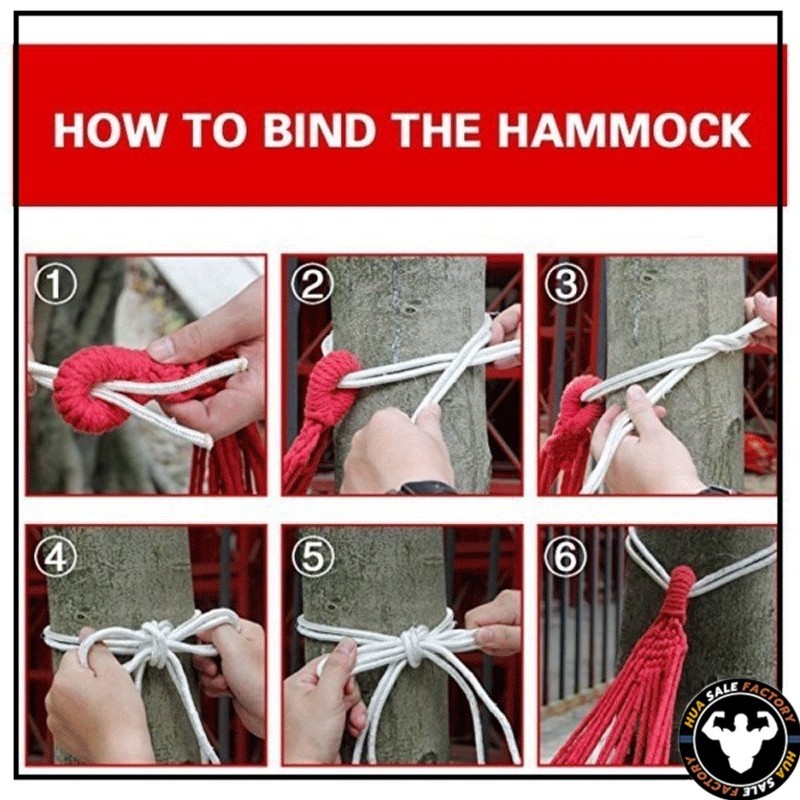 HOW TO BIND THE HAMMOCK

①

②

③

④

⑤

⑥

HUA SALE FACTORY HUA SALE FACTORY