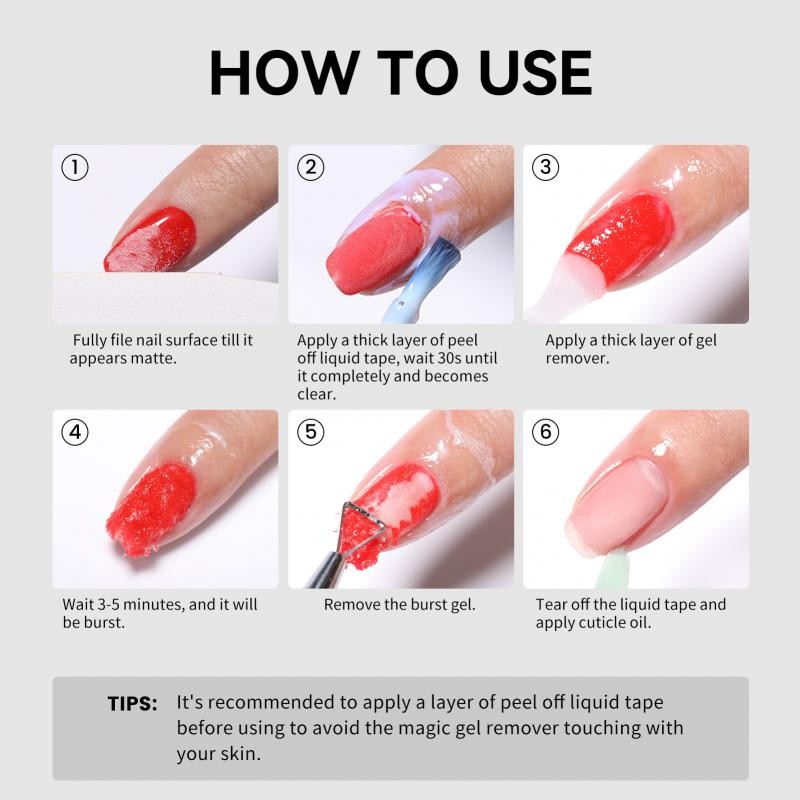 HOW TO USE

①

Fully file nail surface till it appears matte.

②

Apply a thick layer of peel off liquid tape, wait 30s until it completely and becomes clear.

③

Apply a thick layer of gel remover.

④

Wait 3-5 minutes, and it will be burst.

⑤

Remove the burst gel.

⑥

Tear off the liquid tape and apply cuticle oil.

TIPS: It's recommended to apply a layer of peel off liquid tape before using to avoid the magic gel remover touching with your skin.