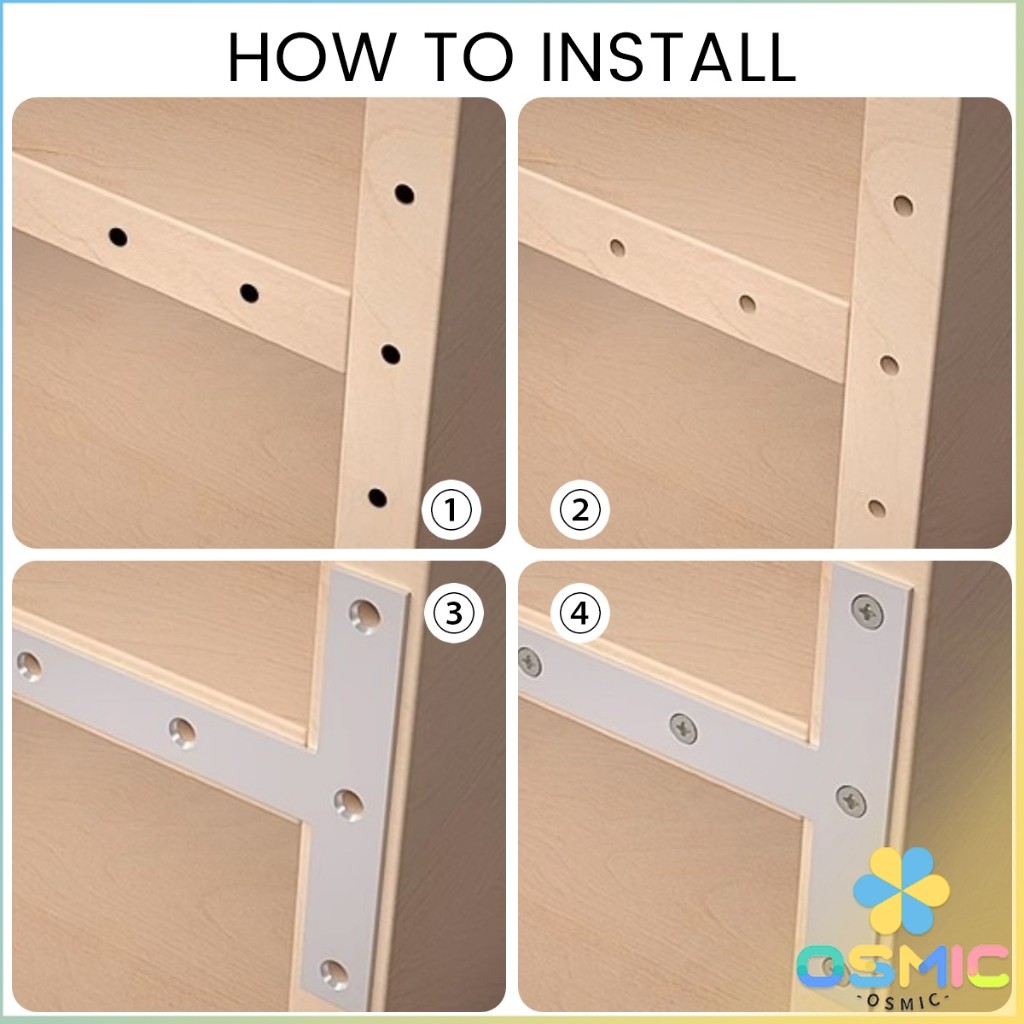 HOW TO INSTALL

①

②

③

④

OSMIC
-OSMIC-