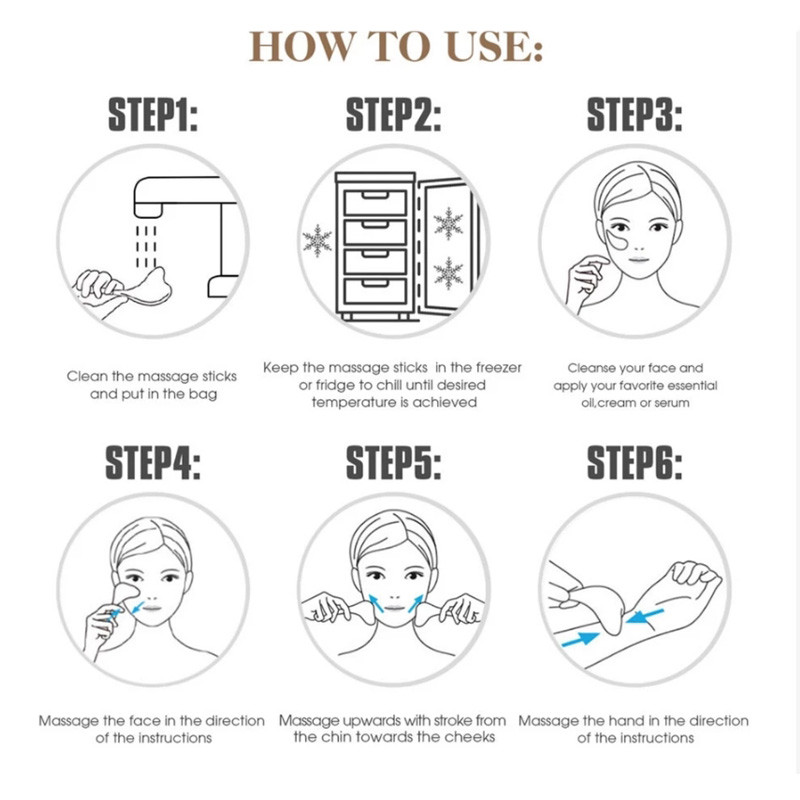 HOW TO USE:

STEP1:

Clean the massage sticks and put in the bag

STEP2:

Keep the massage sticks in the freezer or fridge to chill until desired temperature is achieved

STEP3:

Cleanse your face and apply your favorite essential oil,cream or serum

STEP4:

Massage the face in the direction of the instructions

STEP5:

Massage upwards with stroke from the chin towards the cheeks

STEP6:

Massage the hand in the direction of the instructions