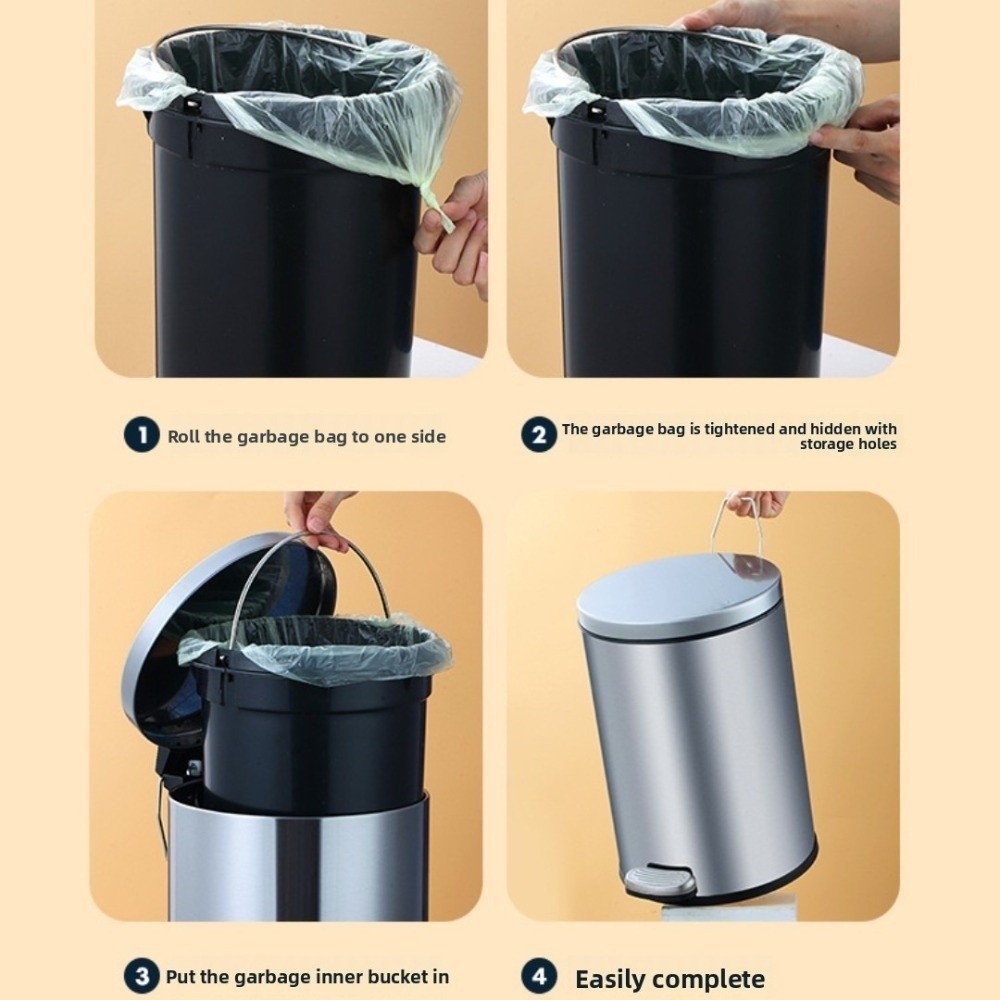 1 Roll the garbage bag to one side

2 The garbage bag is tightened and hidden with storage holes

3 Put the garbage inner bucket in

4 Easily complete